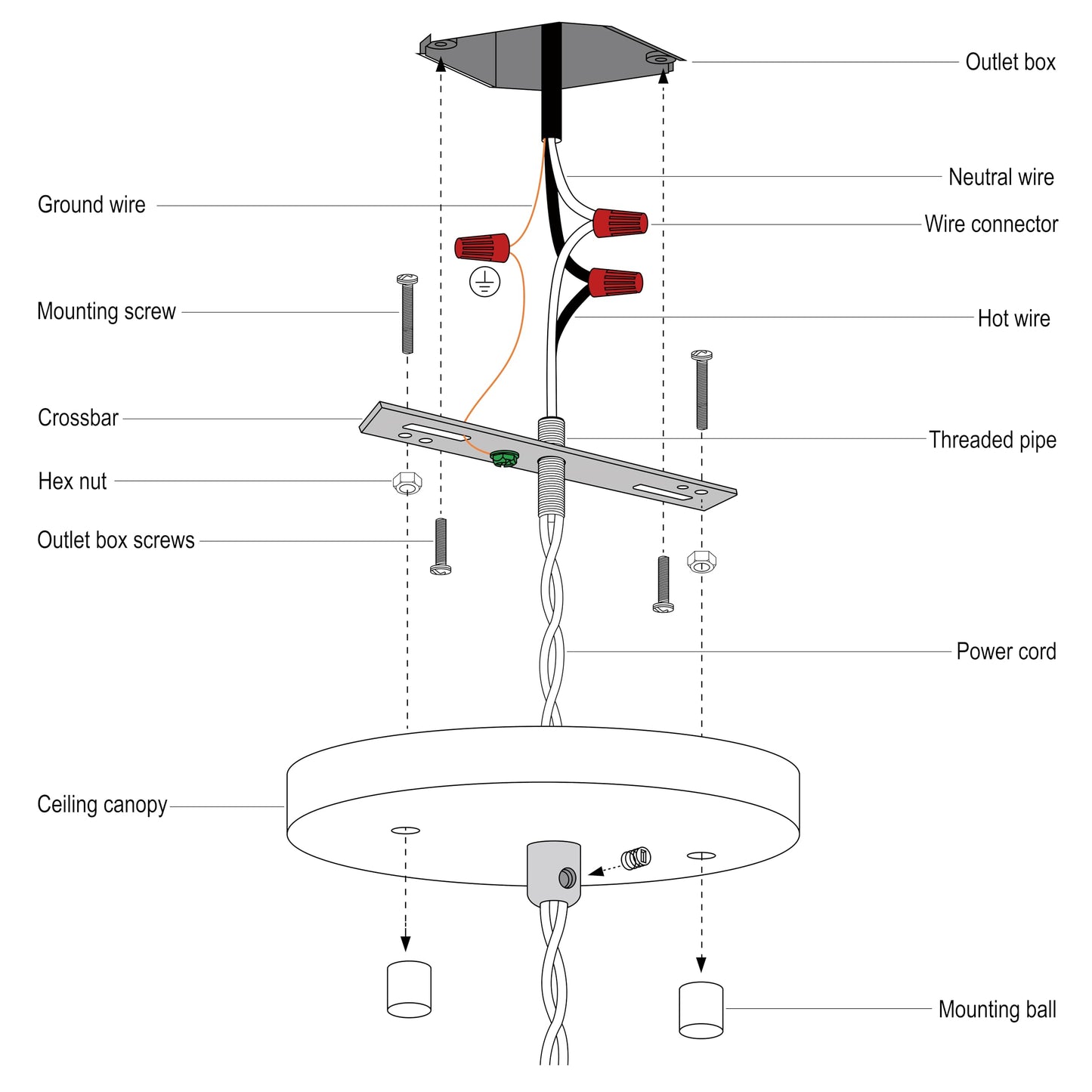 Outlet box

Neutral wire

Ground wire

Wire connector

Mounting screw

Hot wire

Crossbar

Threaded pipe

Hex nut

Outlet box screws

Power cord

Ceiling canopy

Mounting ball