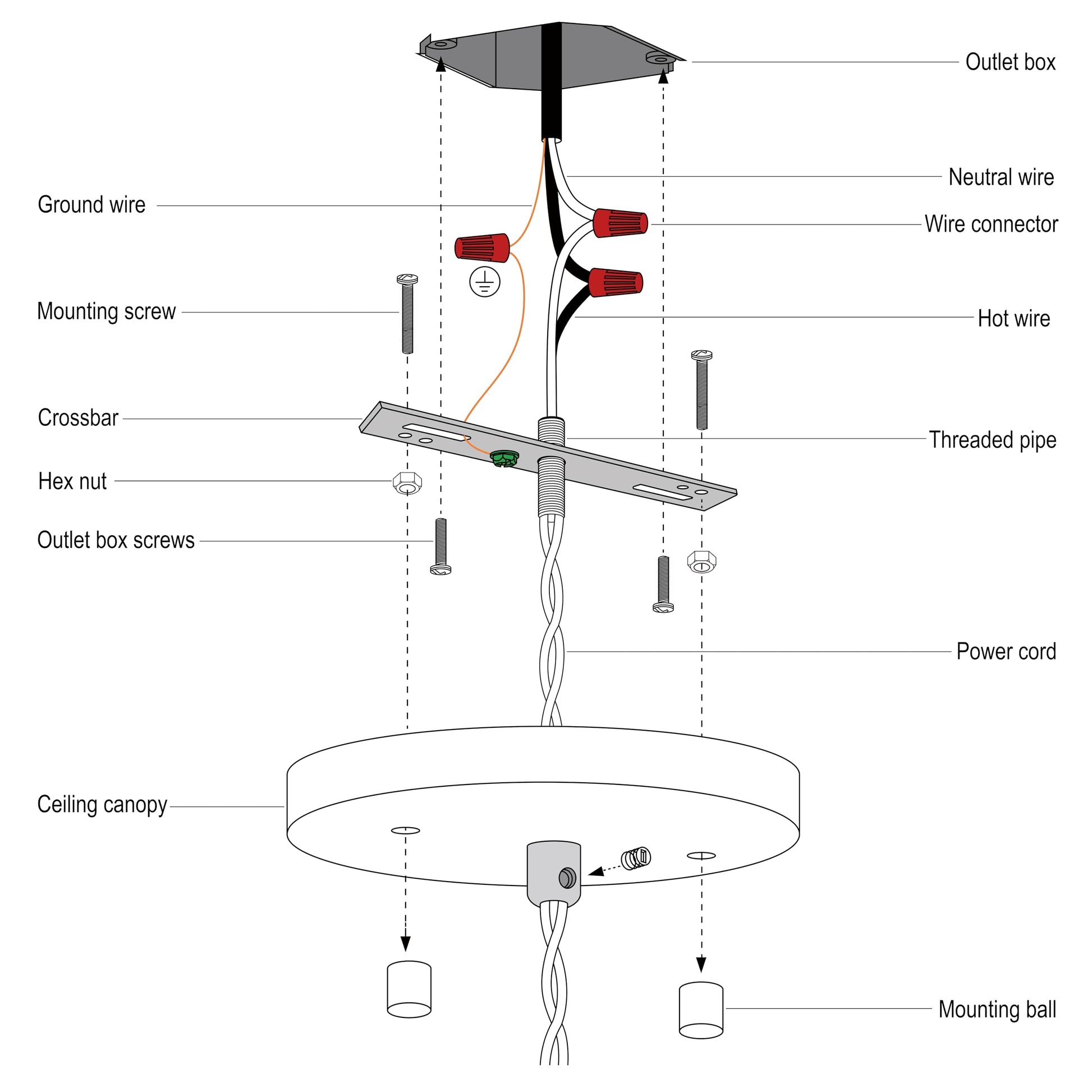 Outlet box

Neutral wire

Ground wire

Wire connector

Mounting screw

Hot wire

Crossbar

Threaded pipe

Hex nut

Outlet box screws

Power cord

Ceiling canopy

Mounting ball