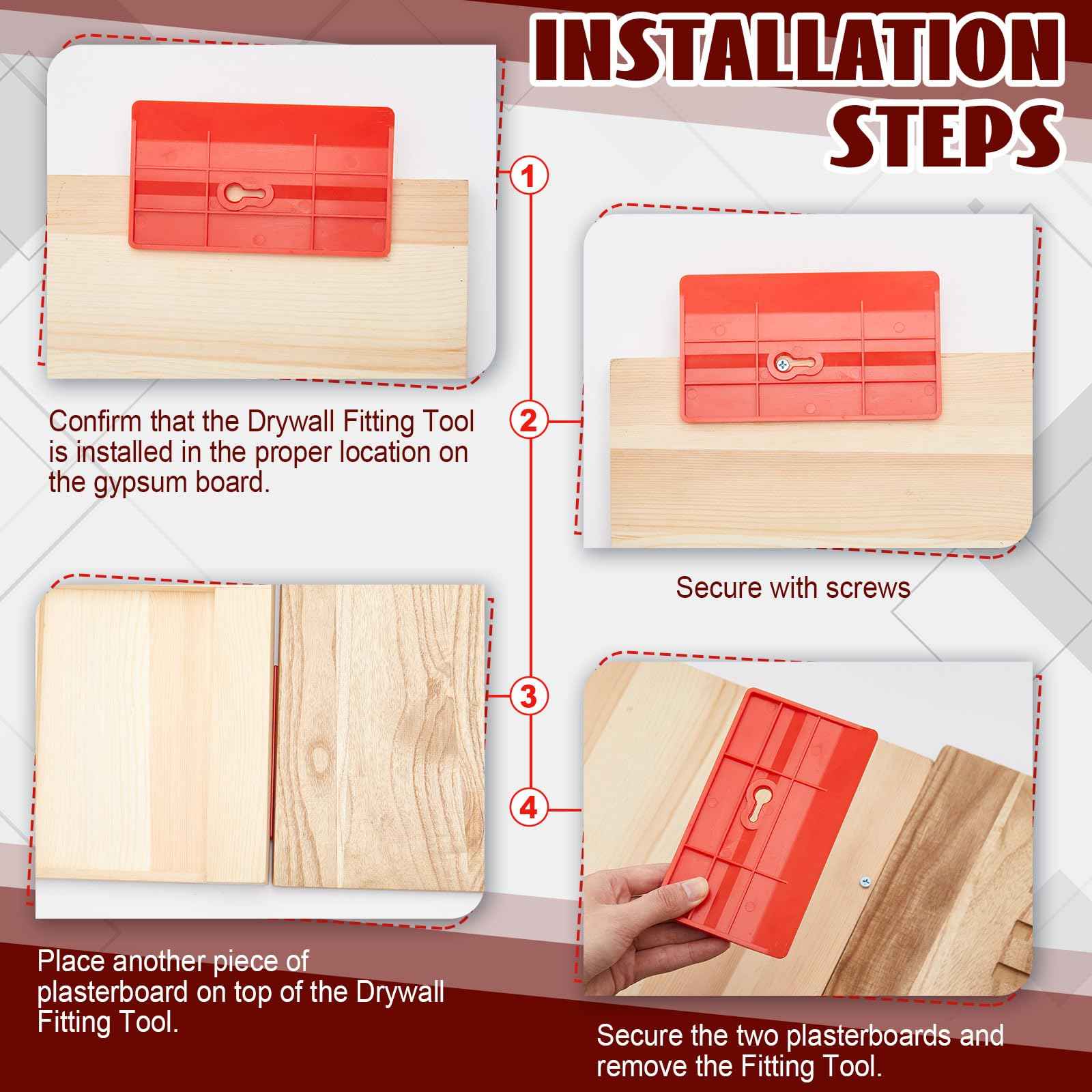 INSTALLATION STEPS

1

Confirm that the Drywall Fitting Tool is installed in the proper location on the gypsum board.

2

Secure with screws

3

Place another piece of plasterboard on top of the Drywall Fitting Tool.

4

Secure the two plasterboards and remove the Fitting Tool.