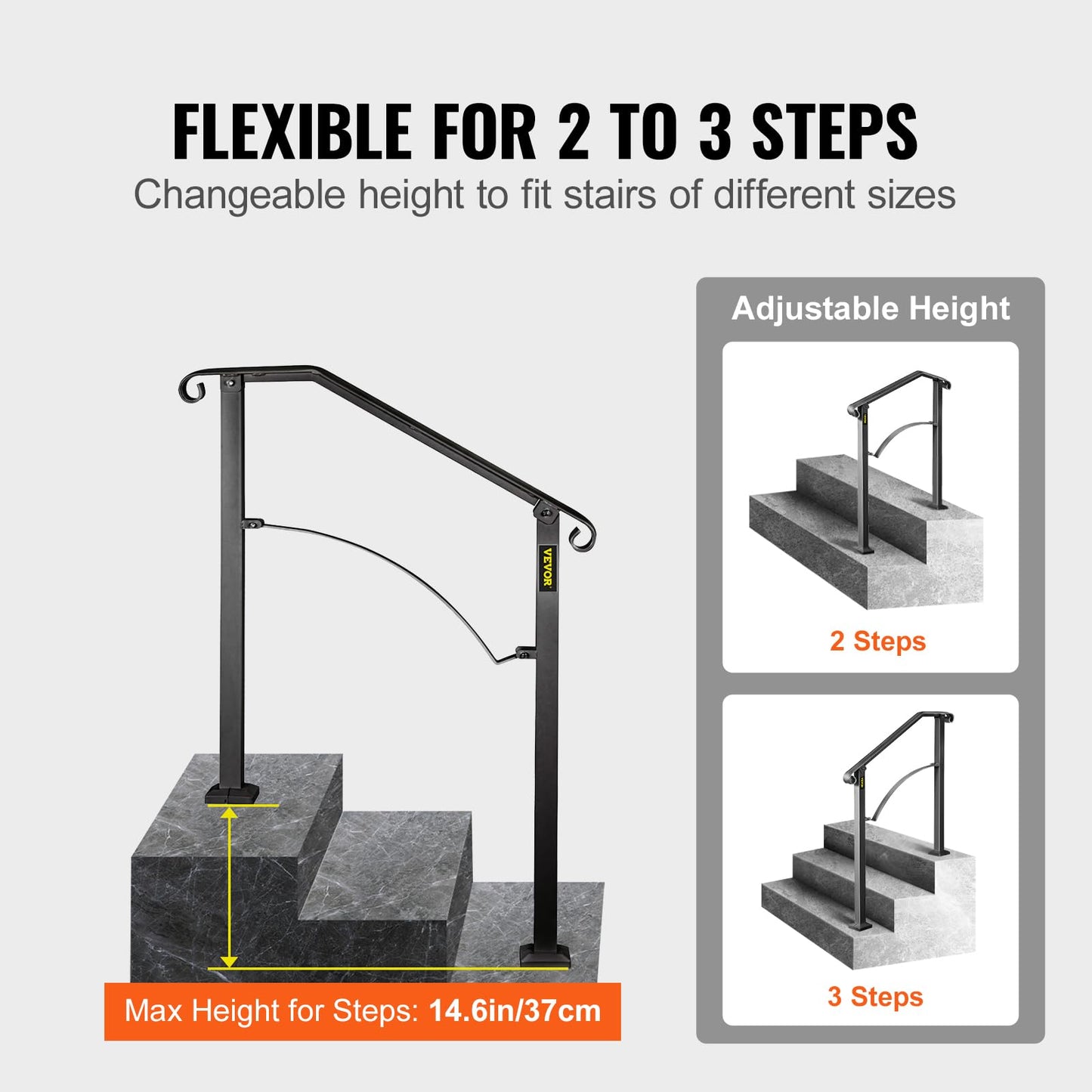 FLEXIBLE FOR 2 TO 3 STEPS
Changeable height to fit stairs of different sizes

VEVOR

Max Height for Steps: 14.6in/37cm

Adjustable Height

2 Steps

3 Steps