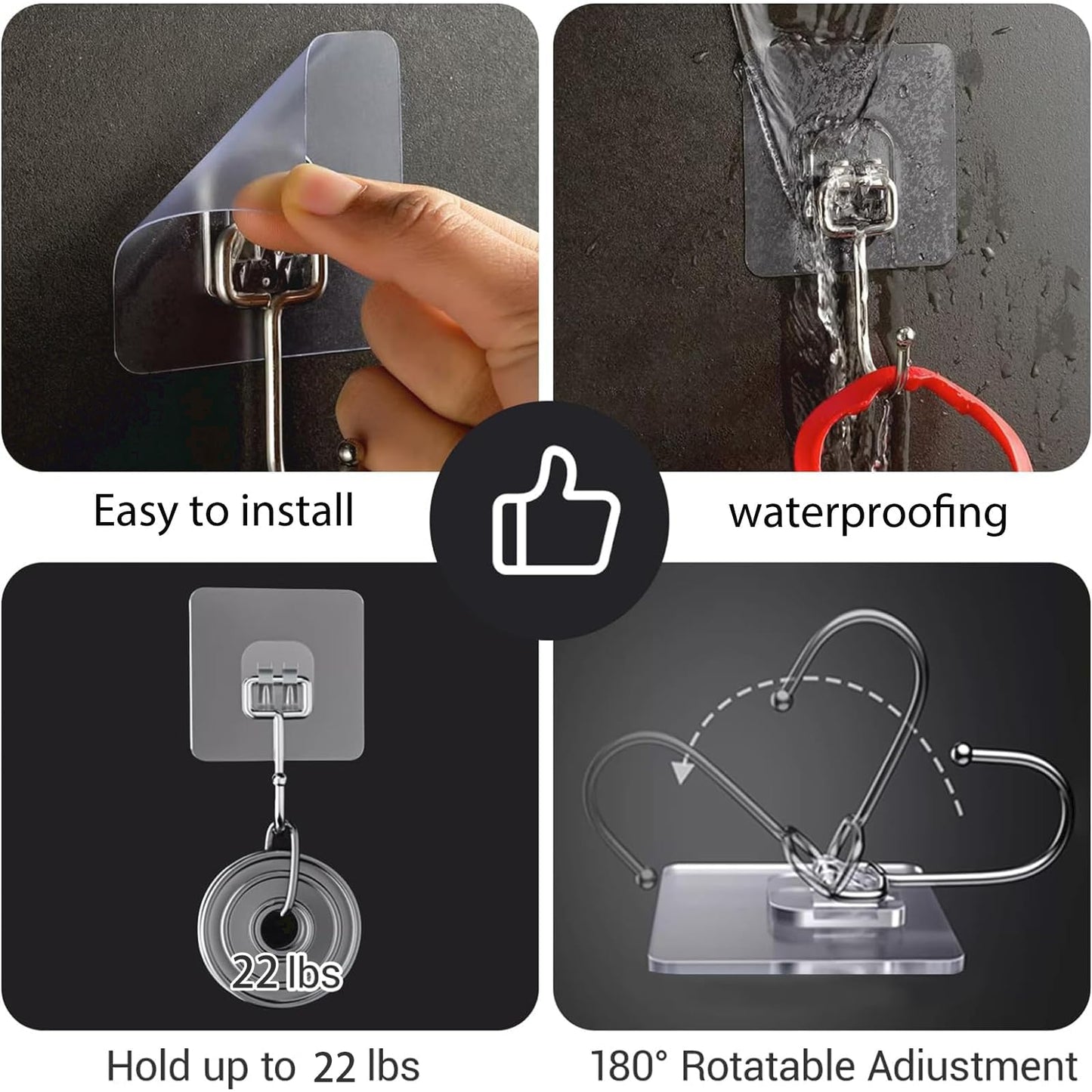 Easy to install

waterproofing

22 lbs

Hold up to 22 lbs

180° Rotatable Adiustment