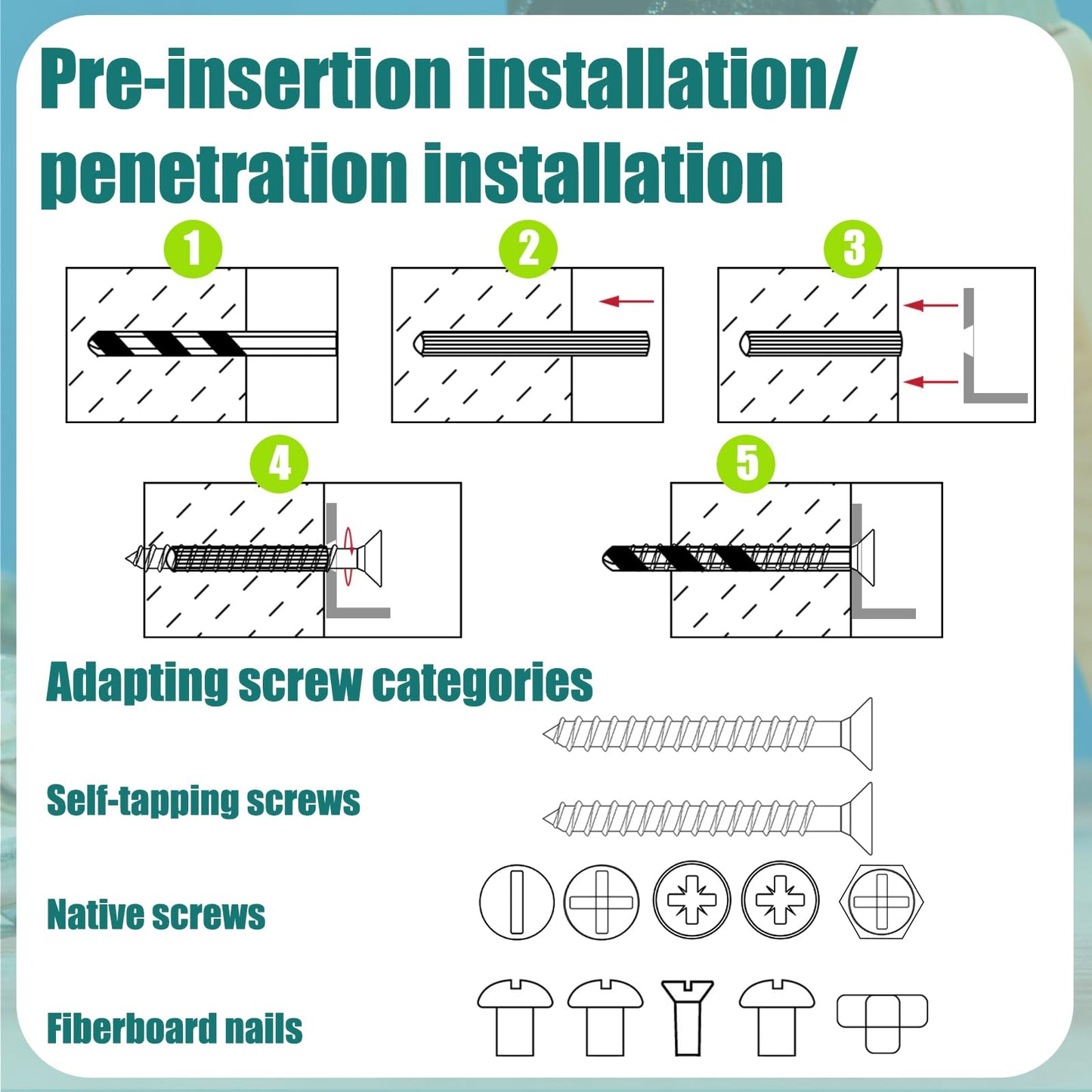 Pre-insertion installation/ penetration installation

1

2

3

4

5

Adapting screw categories

Self-tapping screws

Native screws

Fiberboard nails