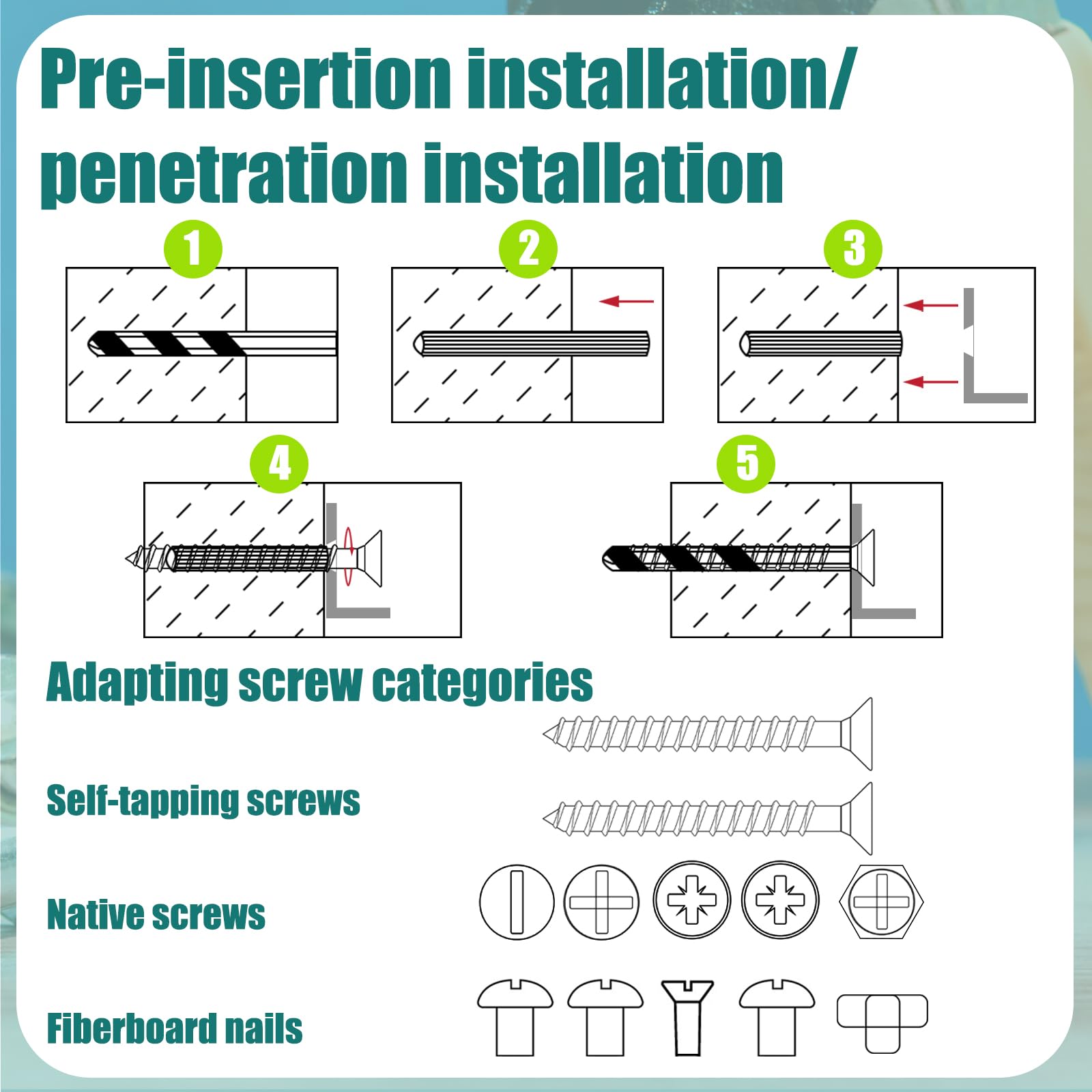 Pre-insertion installation/ penetration installation

1

2

3

4

5

Adapting screw categories

Self-tapping screws

Native screws

Fiberboard nails