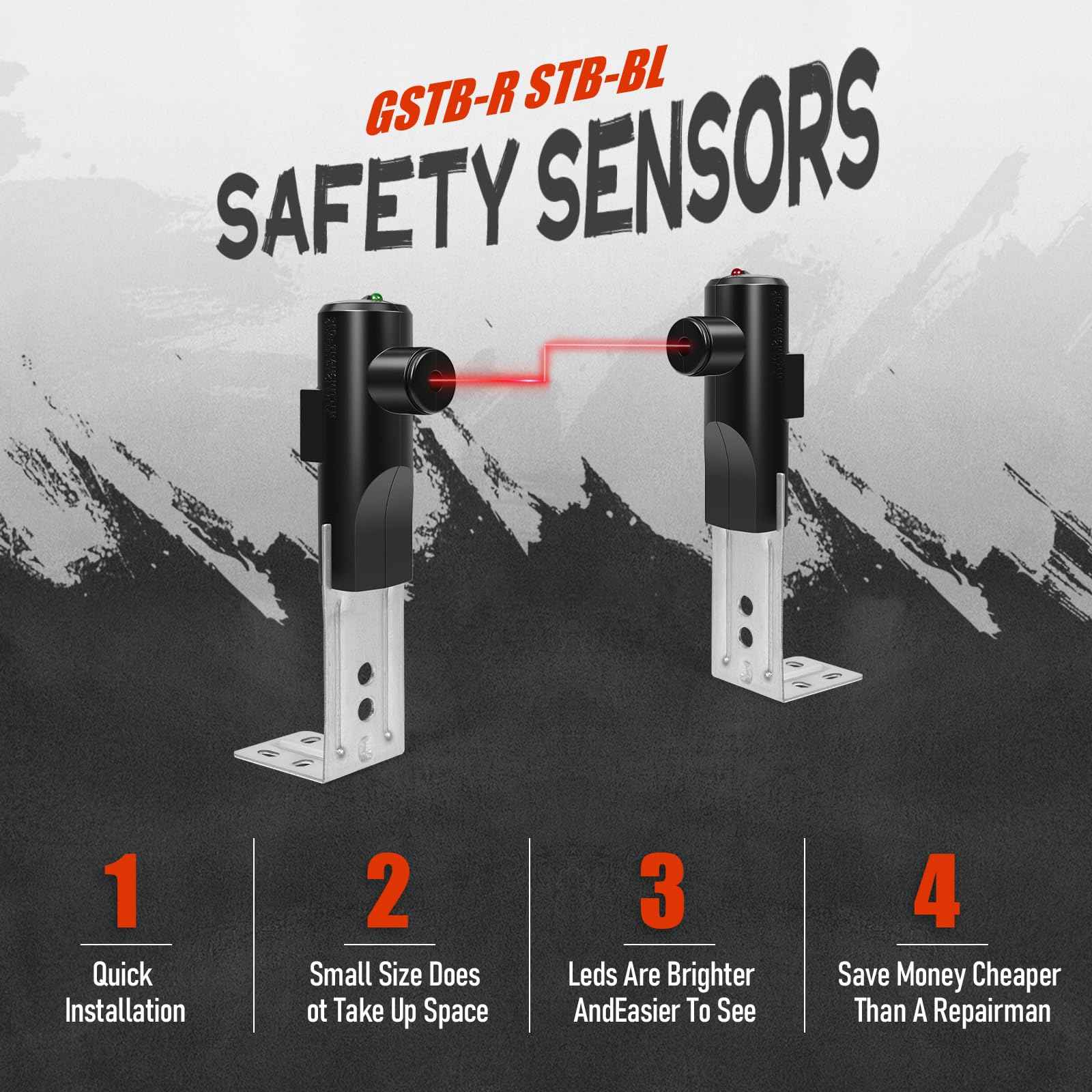 GSTB-R STB-BL
SAFETY SENSORS

1
Quick Installation

2
Small Size Does ot Take Up Space

3
Leds Are Brighter AndEasier To See

4
Save Money Cheaper Than A Repairman