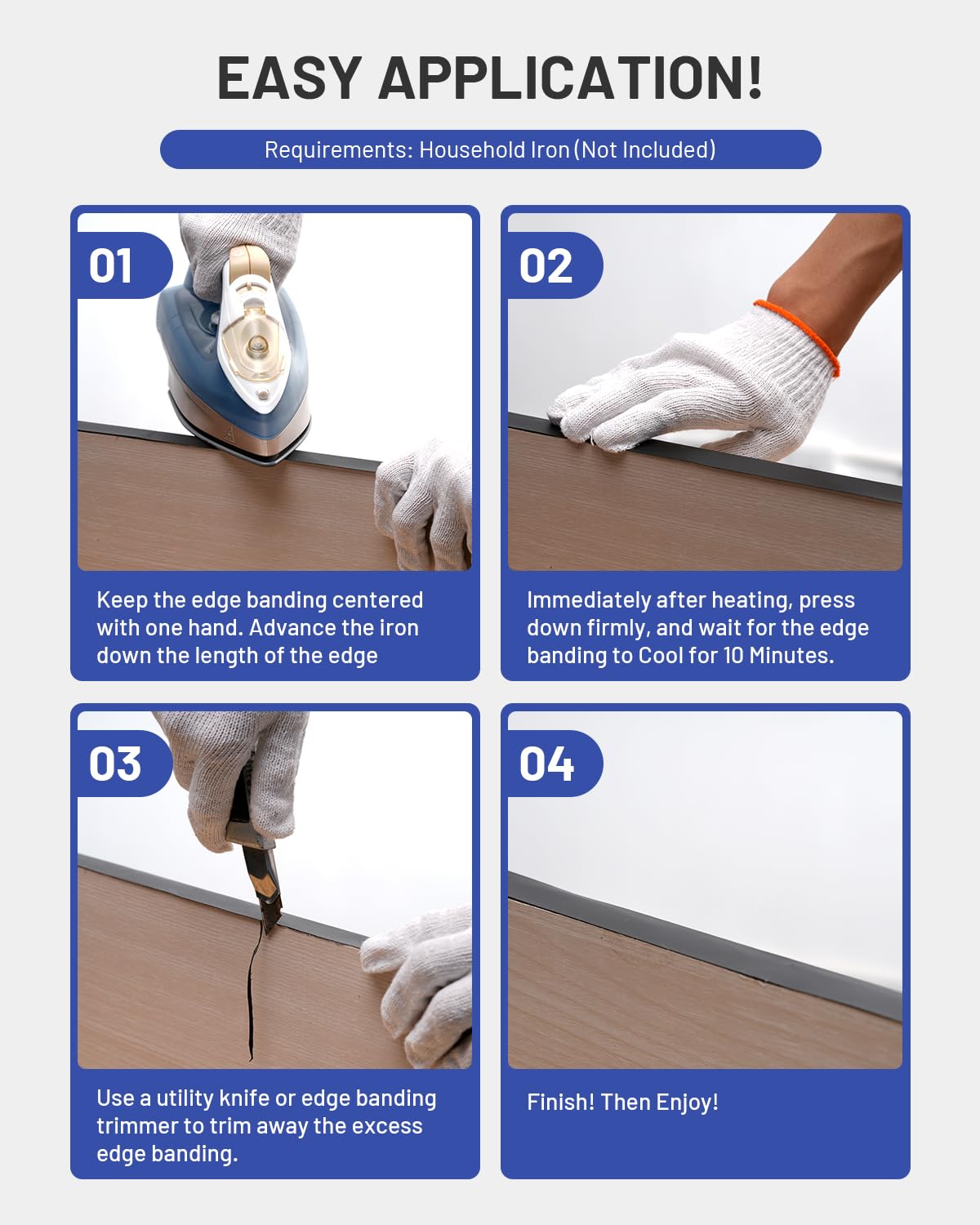 EASY APPLICATION!

Requirements: Household Iron (Not Included)

01

Keep the edge banding centered with one hand. Advance the iron down the length of the edge

02

Immediately after heating, press down firmly, and wait for the edge banding to Cool for 10 Minutes.

03

Use a utility knife or edge banding trimmer to trim away the excess edge banding.

04

Finish! Then Enjoy!