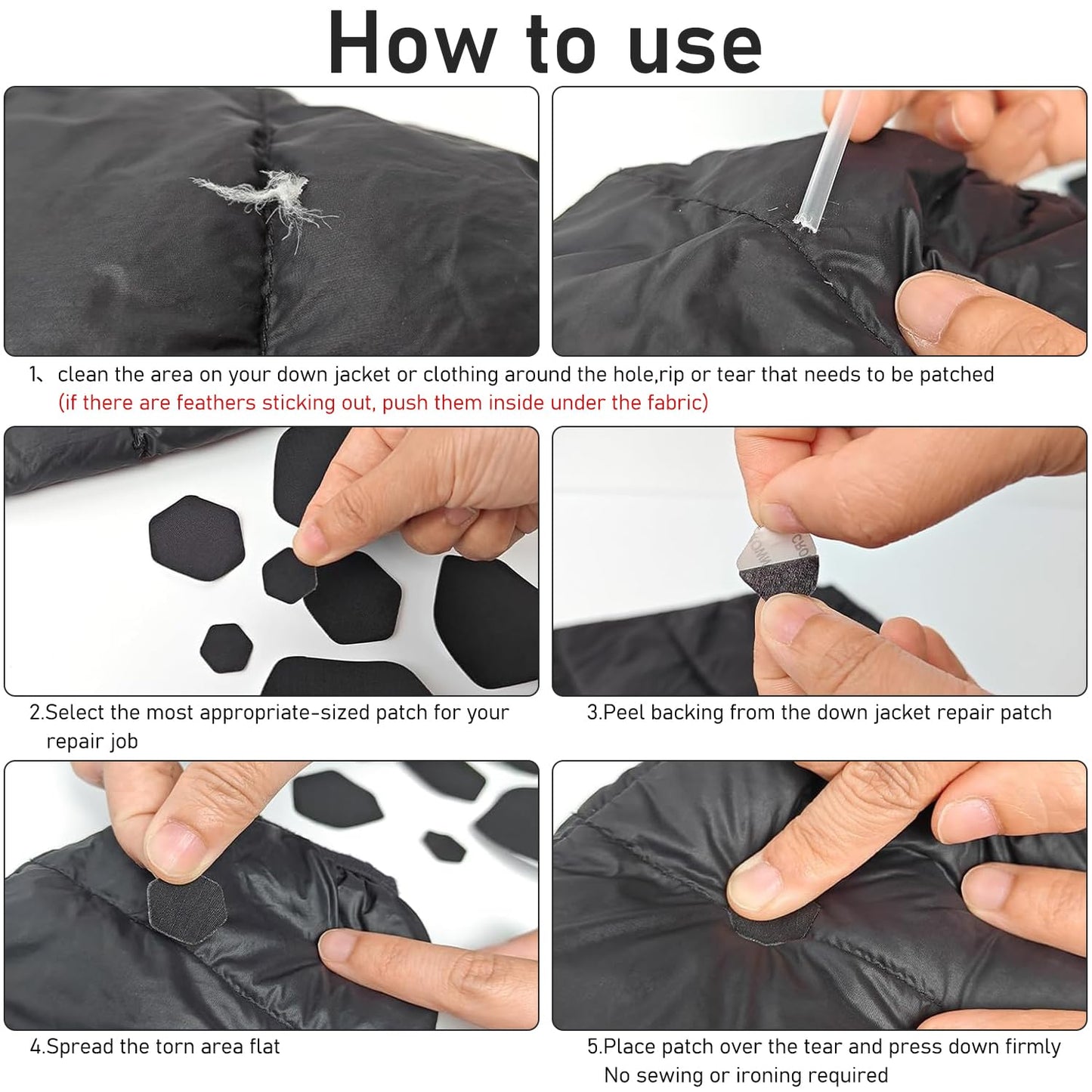 How to use

1、 clean the area on your down jacket or clothing around the hole,rip or tear that needs to be patched (if there are feathers sticking out, push them inside under the fabric)

2.Select the most appropriate-sized patch for your repair job

3.Peel backing from the down jacket repair patch

4.Spread the torn area flat

5.Place patch over the tear and press down firmly No sewing or ironing required