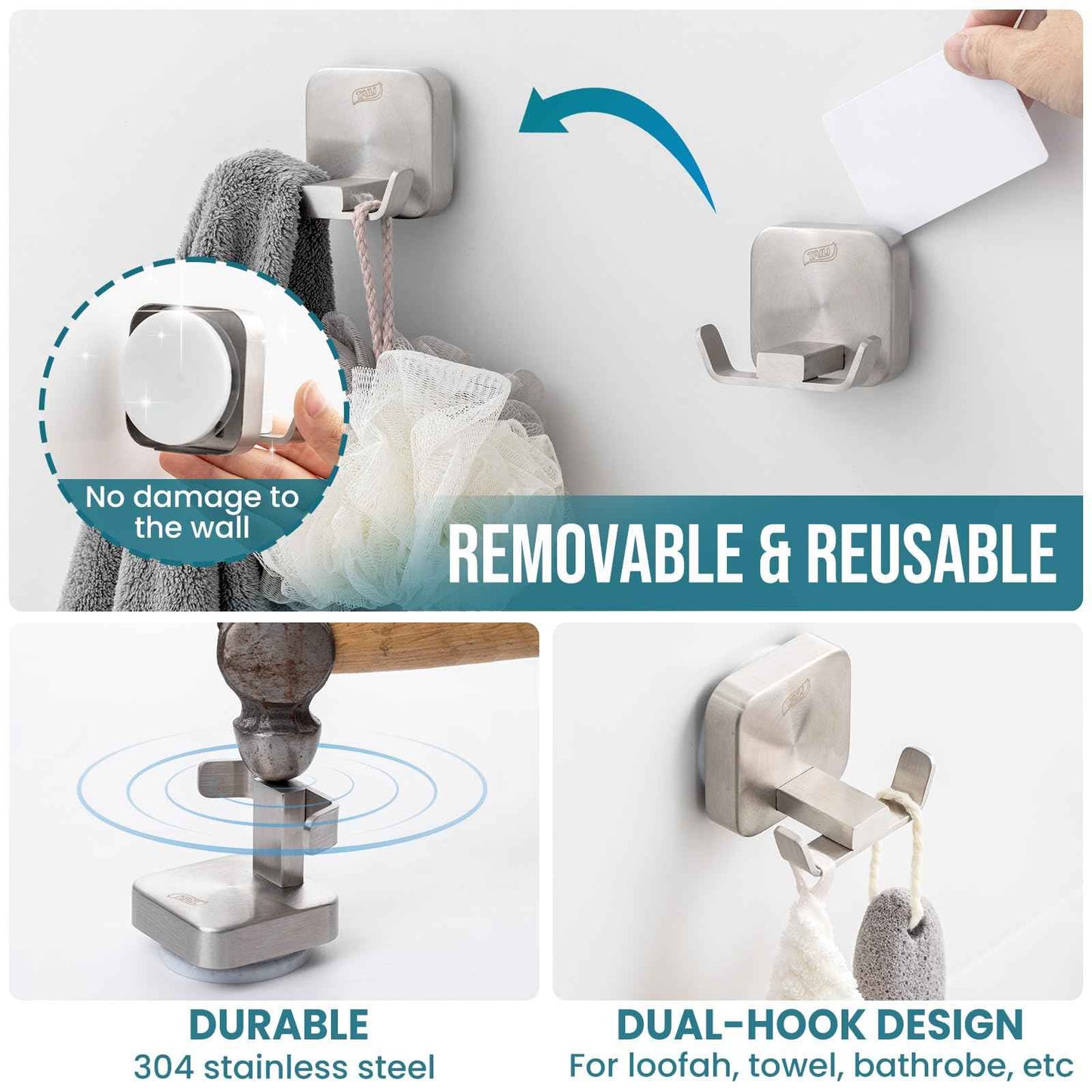 TAILI

TAILI

No damage to the wall

REMOVABLE & REUSABLE

DURABLE
304 stainless steel

DUAL-HOOK DESIGN
For loofah, towel, bathrobe, etc