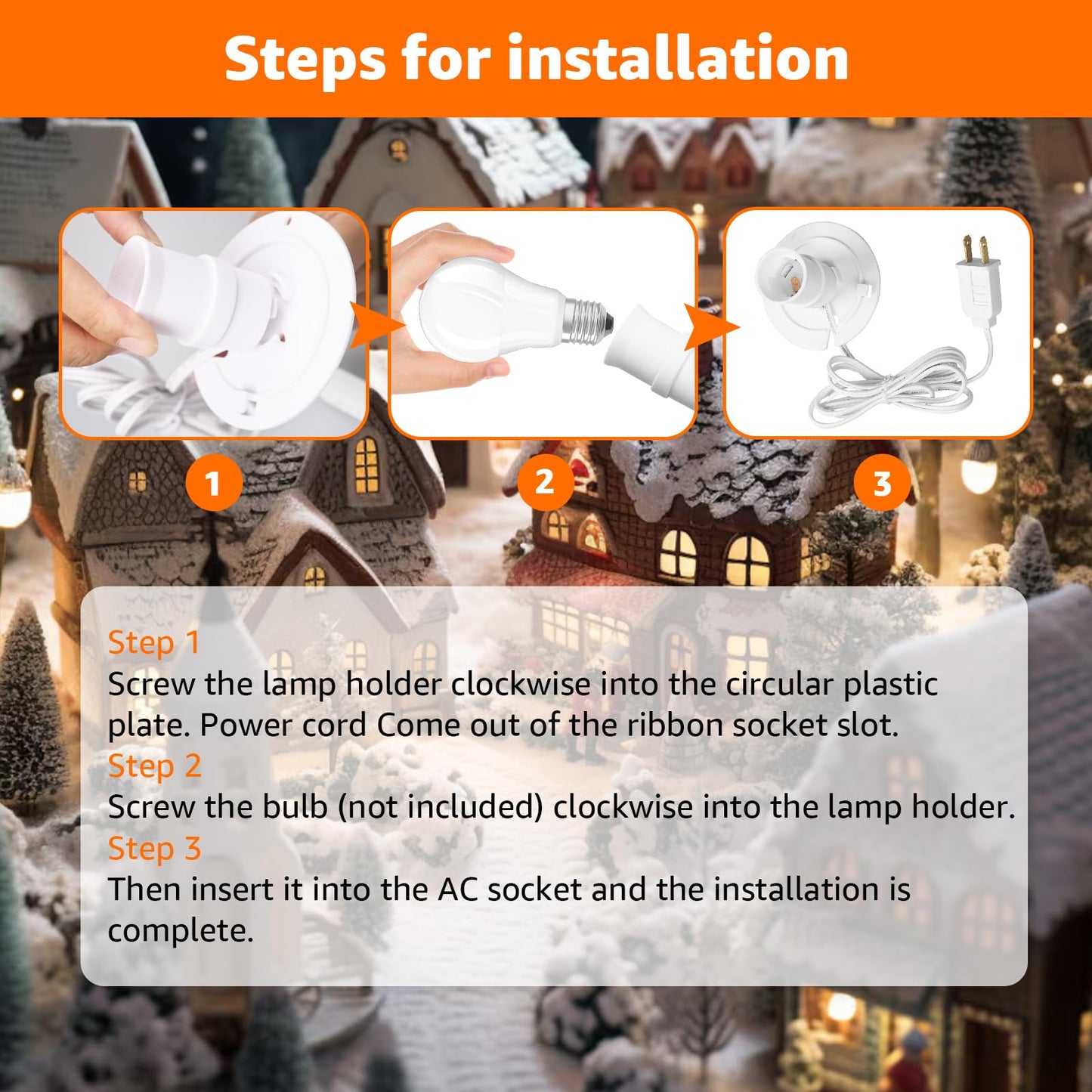 Steps for installation

1

2

3

Step 1
Screw the lamp holder clockwise into the circular plastic plate. Power cord Come out of the ribbon socket slot.
Step 2
Screw the bulb (not included) clockwise into the lamp holder.
Step 3
Then insert it into the AC socket and the installation is complete.