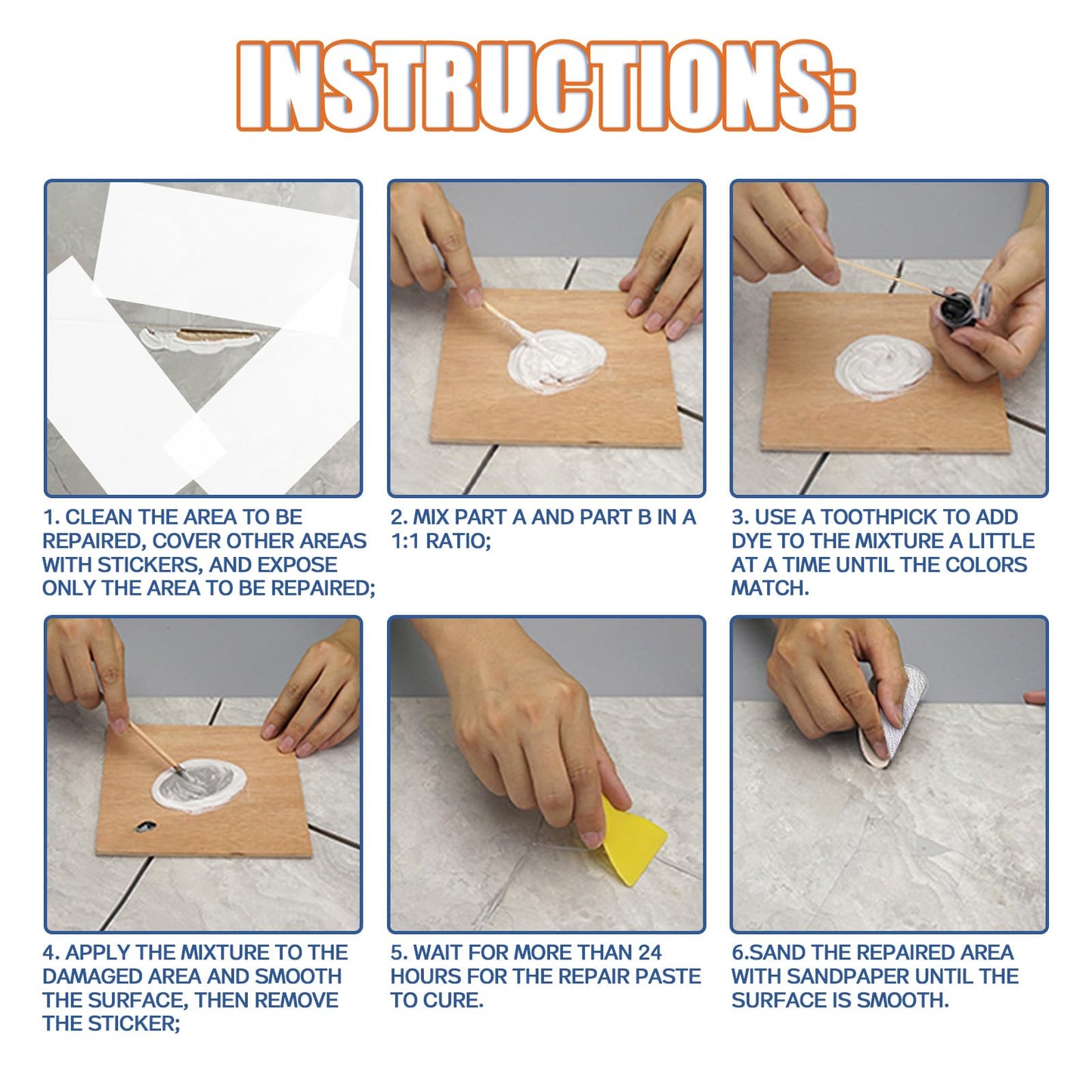 INSTRUCTIONS:

1. CLEAN THE AREA TO BE REPAIRED, COVER OTHER AREAS WITH STICKERS, AND EXPOSE ONLY THE AREA TO BE REPAIRED;

2. MIX PART A AND PART B IN A 1:1 RATIO;

3. USE A TOOTHPICK TO ADD DYE TO THE MIXTURE A LITTLE AT A TIME UNTIL THE COLORS MATCH.

4. APPLY THE MIXTURE TO THE DAMAGED AREA AND SMOOTH THE SURFACE, THEN REMOVE THE STICKER;

5. WAIT FOR MORE THAN 24 HOURS FOR THE REPAIR PASTE TO CURE.

6.SAND THE REPAIRED AREA WITH SANDPAPER UNTIL THE SURFACE IS SMOOTH.