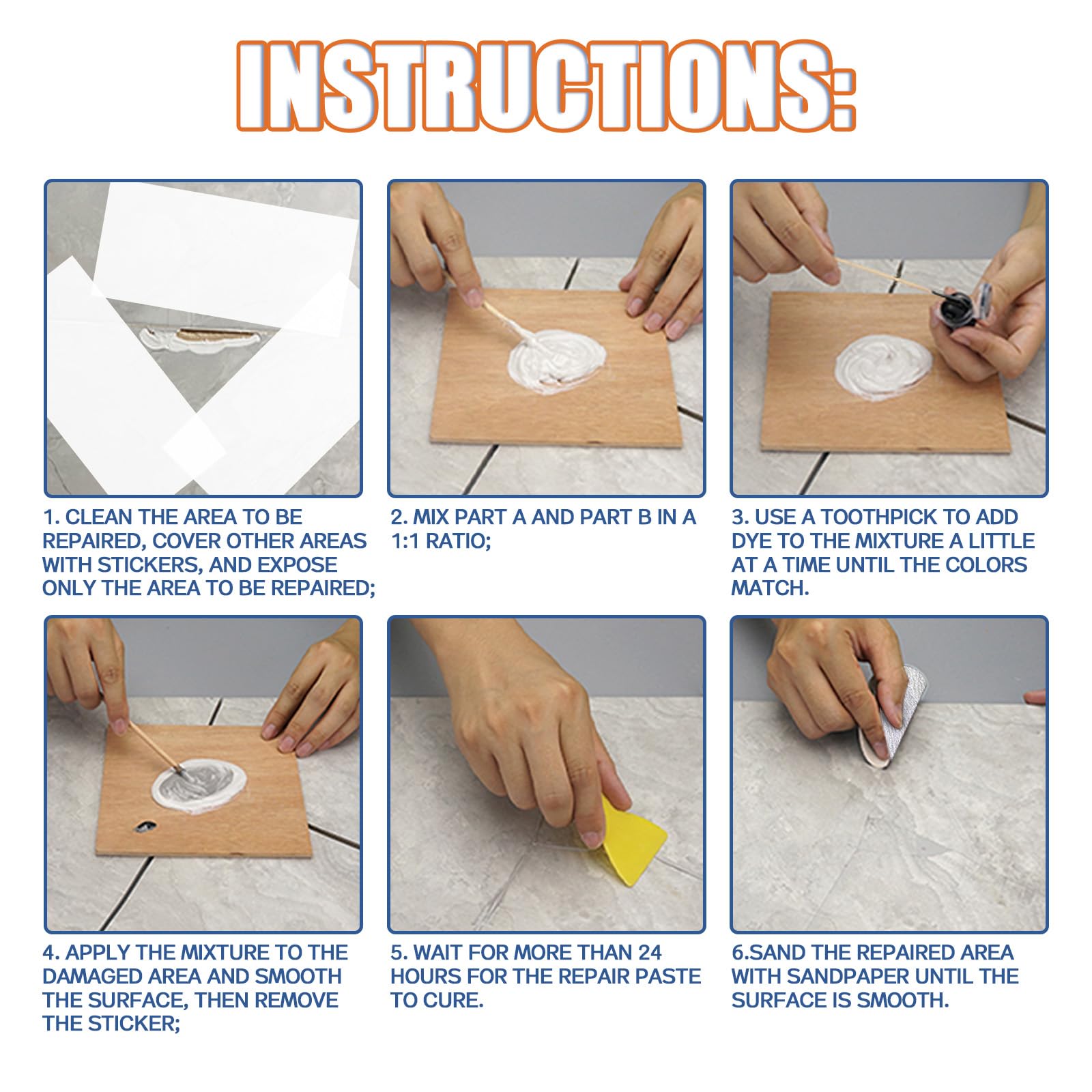 INSTRUCTIONS:

1. CLEAN THE AREA TO BE REPAIRED, COVER OTHER AREAS WITH STICKERS, AND EXPOSE ONLY THE AREA TO BE REPAIRED;

2. MIX PART A AND PART B IN A 1:1 RATIO;

3. USE A TOOTHPICK TO ADD DYE TO THE MIXTURE A LITTLE AT A TIME UNTIL THE COLORS MATCH.

4. APPLY THE MIXTURE TO THE DAMAGED AREA AND SMOOTH THE SURFACE, THEN REMOVE THE STICKER;

5. WAIT FOR MORE THAN 24 HOURS FOR THE REPAIR PASTE TO CURE.

6.SAND THE REPAIRED AREA WITH SANDPAPER UNTIL THE SURFACE IS SMOOTH.