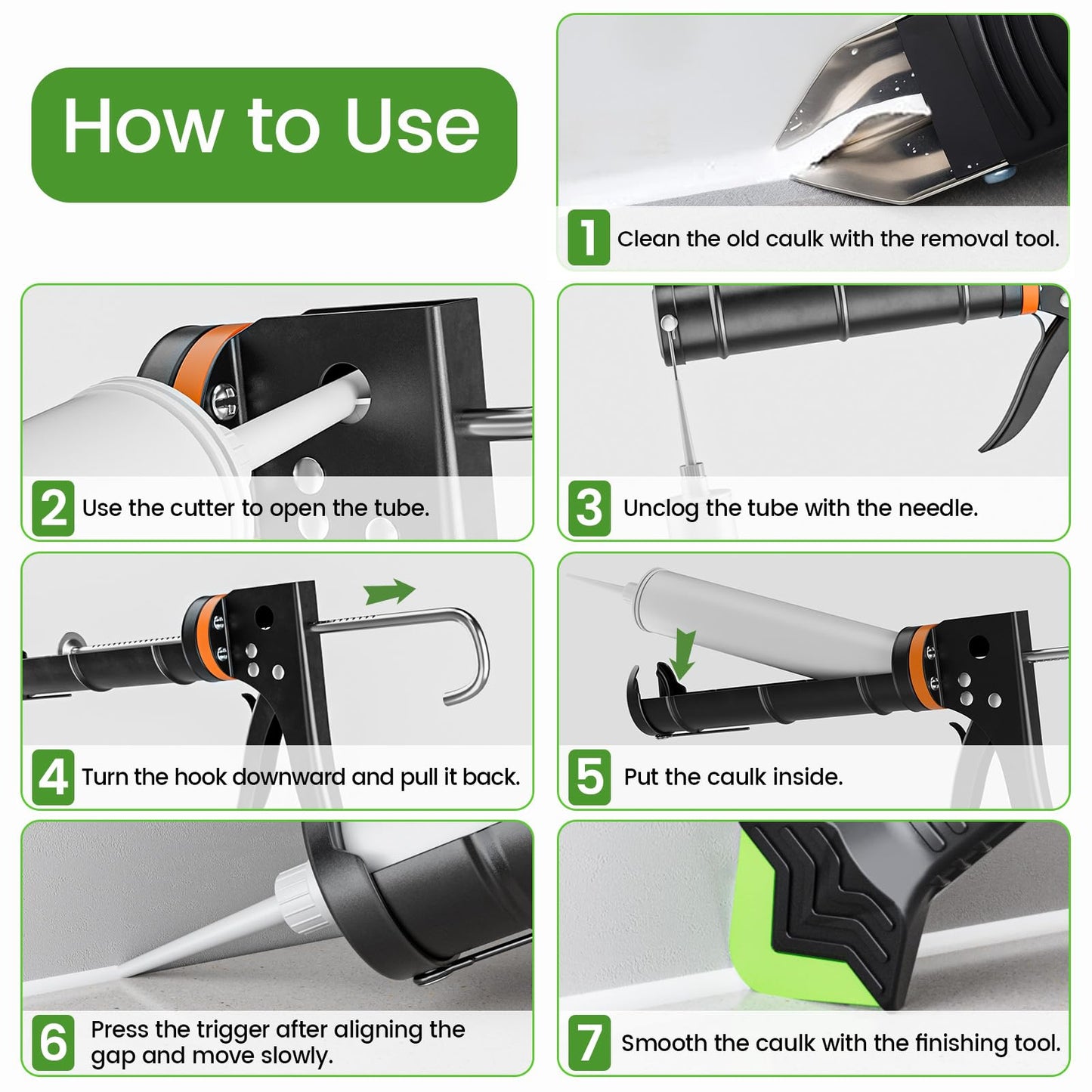 How to Use

1 Clean the old caulk with the removal tool.

2 Use the cutter to open the tube.

3 Unclog the tube with the needle.

4 Turn the hook downward and pull it back.

5 Put the caulk inside.

6 Press the trigger after aligning the gap and move slowly.

7 Smooth the caulk with the finishing tool.