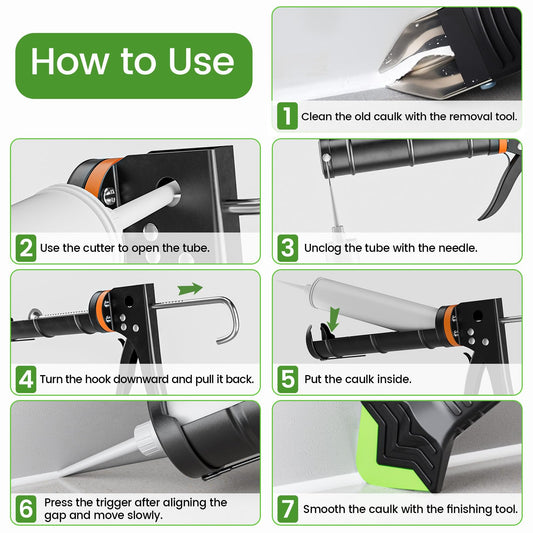 How to Use

1 Clean the old caulk with the removal tool.

2 Use the cutter to open the tube.

3 Unclog the tube with the needle.

4 Turn the hook downward and pull it back.

5 Put the caulk inside.

6 Press the trigger after aligning the gap and move slowly.

7 Smooth the caulk with the finishing tool.