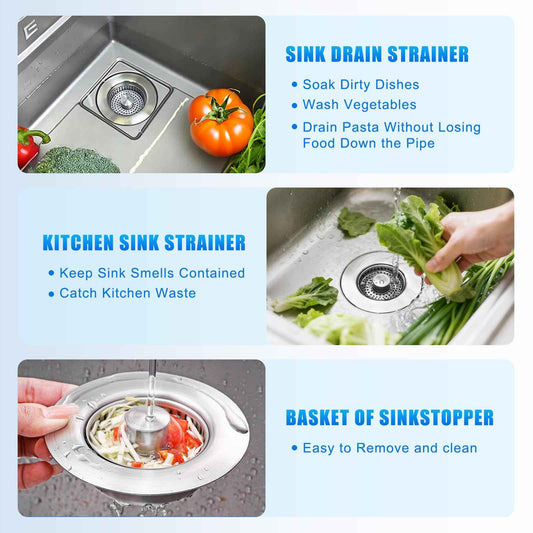 SINK DRAIN STRAINER

• Soak Dirty Dishes
• Wash Vegetables
• Drain Pasta Without Losing Food Down the Pipe

KITCHEN SINK STRAINER

• Keep Sink Smells Contained
• Catch Kitchen Waste

BASKET OF SINKSTOPPER

• Easy to Remove and clean