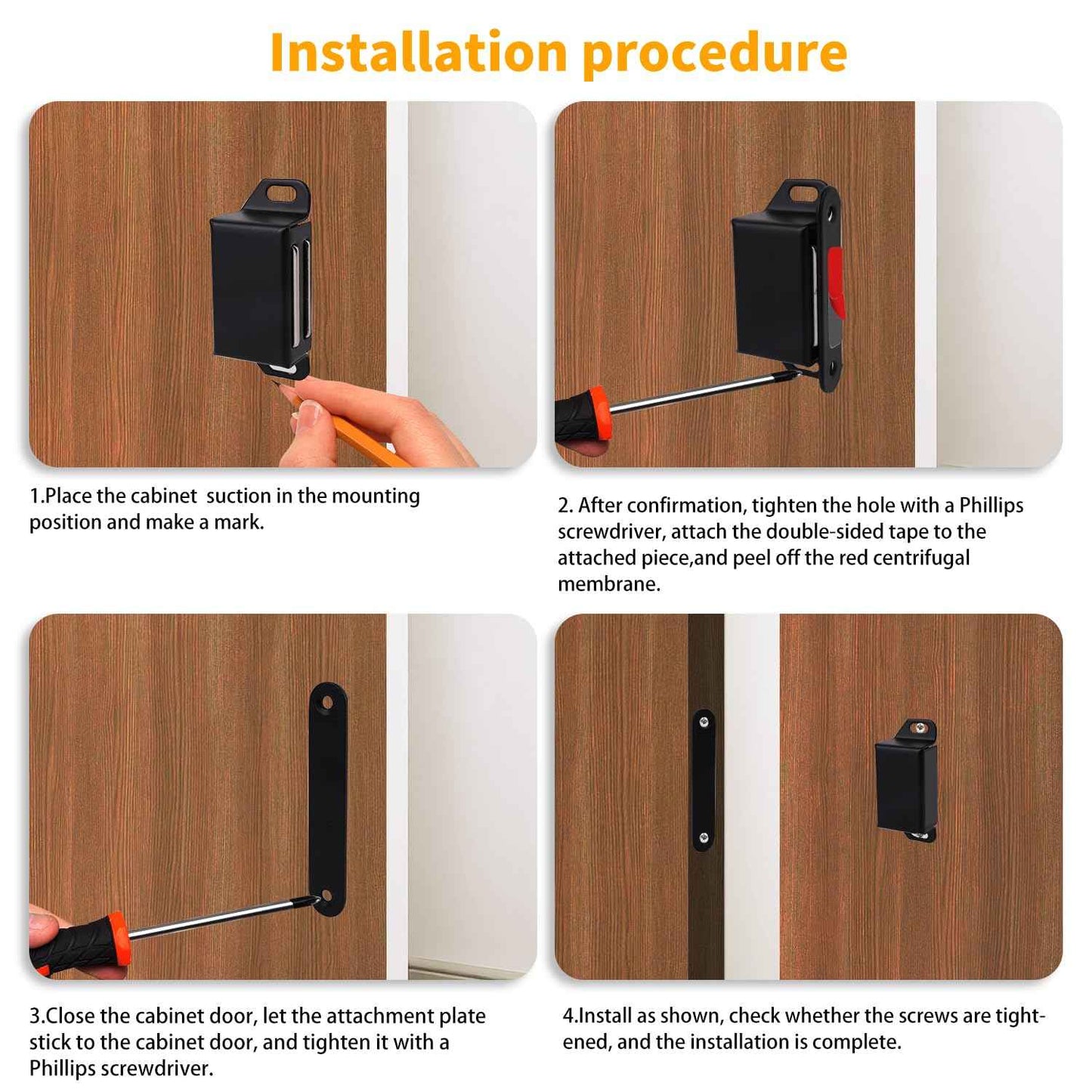 Installation procedure

1.Place the cabinet  suction in the mounting position and make a mark.

2. After confirmation, tighten the hole with a Phillips screwdriver, attach the double-sided tape to the attached piece,and peel off the red centrifugal membrane.

3.Close the cabinet door, let the attachment plate stick to the cabinet door, and tighten it with a Phillips screwdriver.

4.Install as shown, check whether the screws are tightened, and the installation is complete.