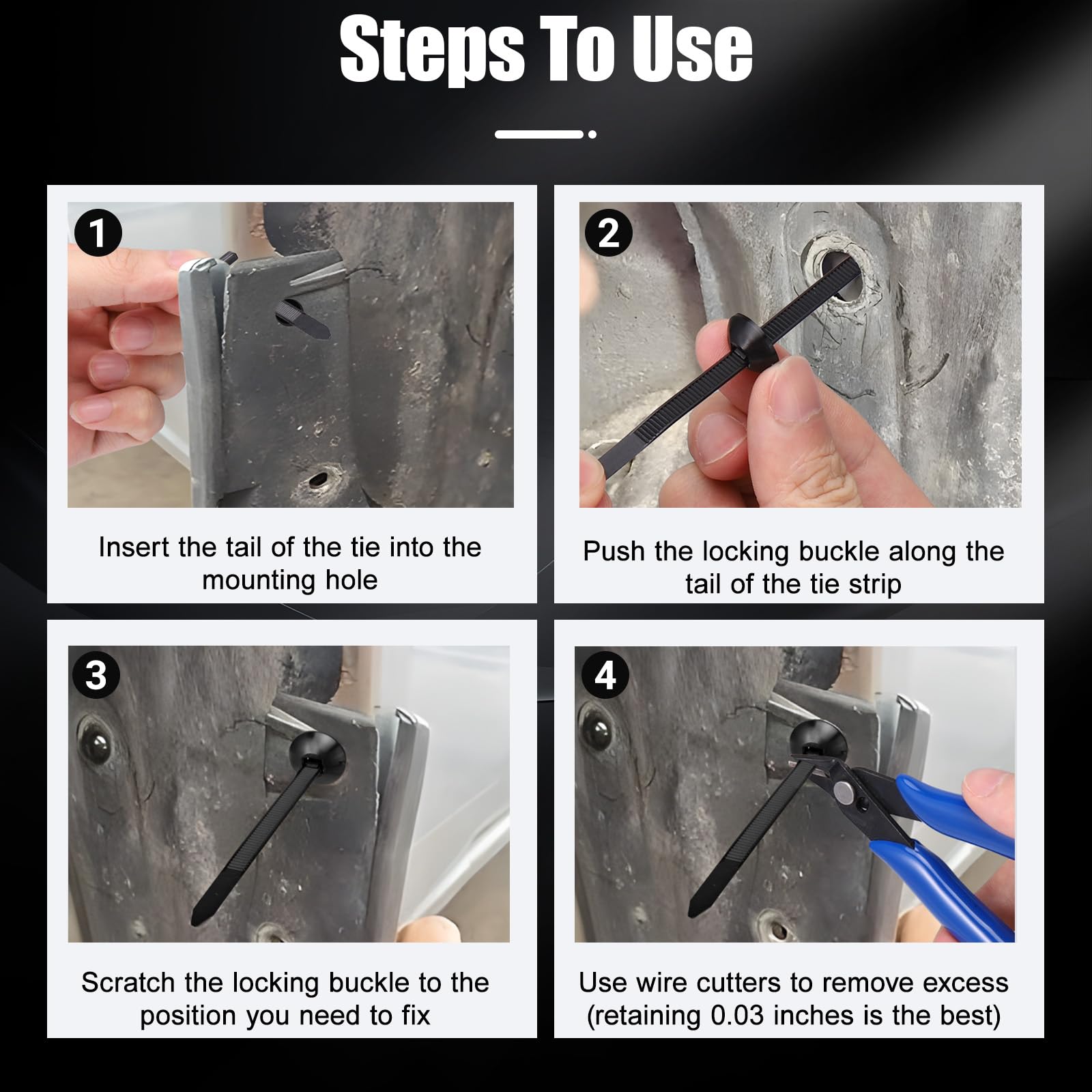 Steps To Use

1

Insert the tail of the tie into the mounting hole

2

Push the locking buckle along the tail of the tie strip

3

Scratch the locking buckle to the position you need to fix

4

Use wire cutters to remove excess (retaining 0.03 inches is the best)