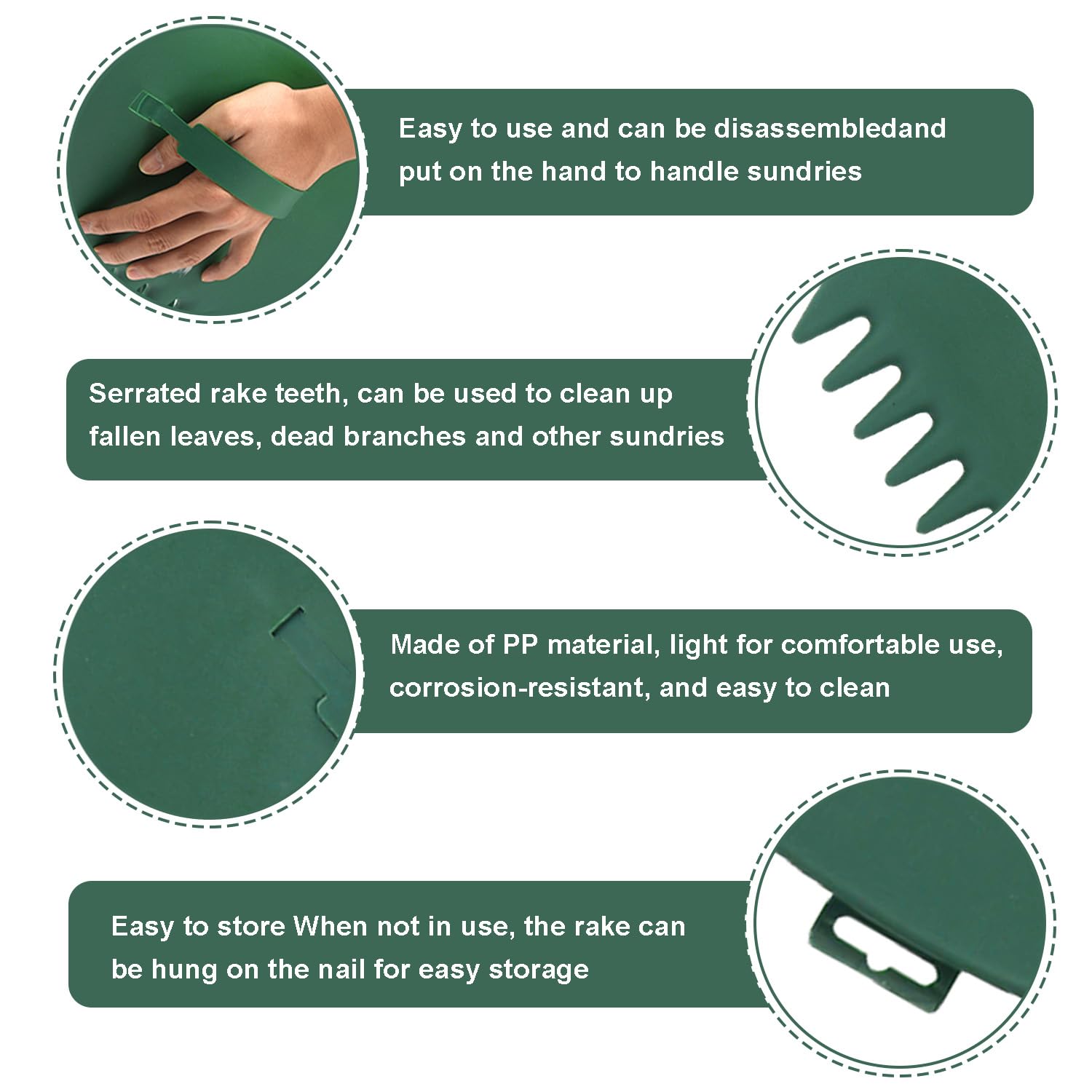 Easy to use and can be disassembledand put on the hand to handle sundries

Serrated rake teeth, can be used to clean up fallen leaves, dead branches and other sundries

Made of PP material, light for comfortable use, corrosion-resistant, and easy to clean

Easy to store When not in use, the rake can be hung on the nail for easy storage