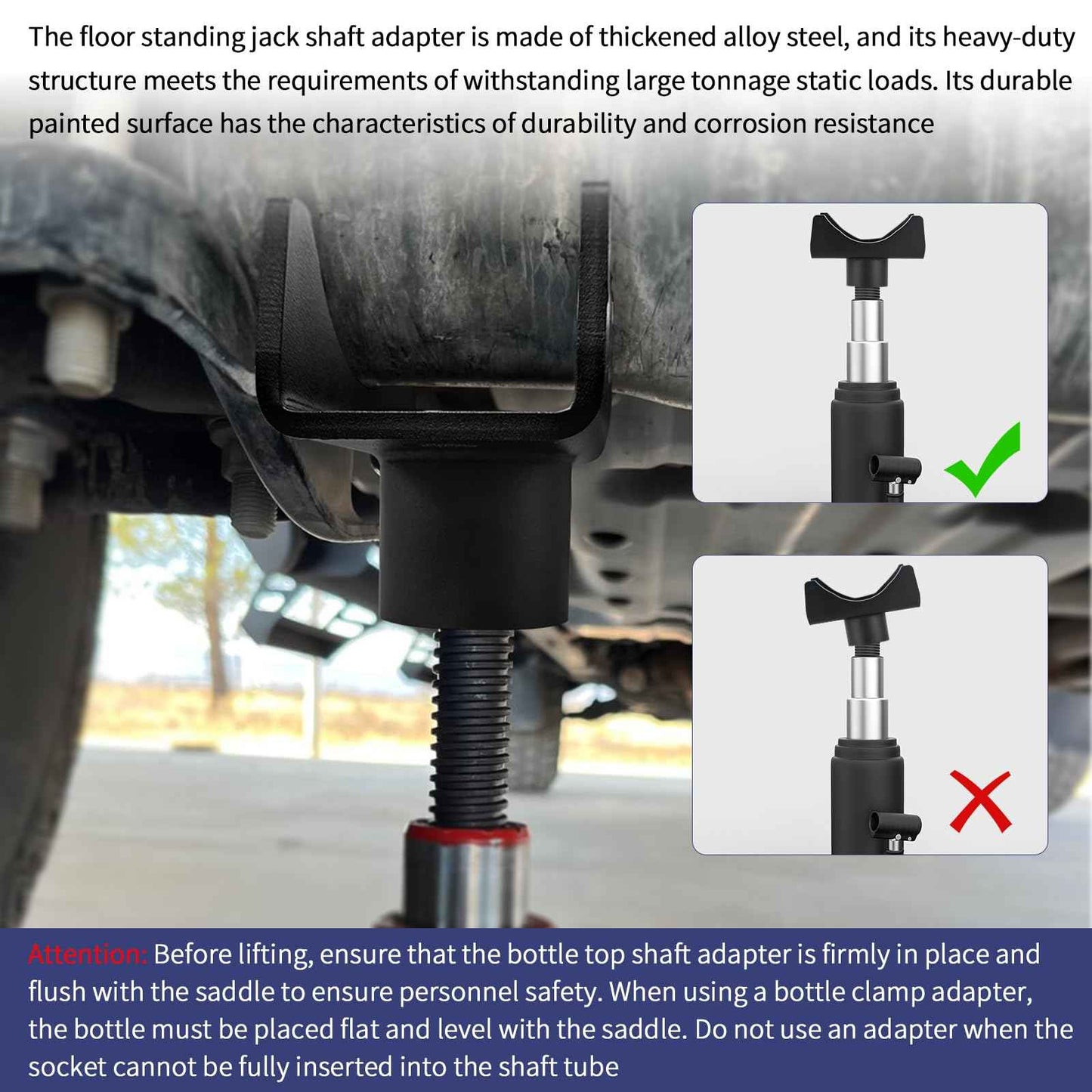 The floor standing jack shaft adapter is made of thickened alloy steel, and its heavy-duty structure meets the requirements of withstanding large tonnage static loads. Its durable painted surface has the characteristics of durability and corrosion resistance

Attention: Before lifting, ensure that the bottle top shaft adapter is firmly in place and flush with the saddle to ensure personnel safety. When using a bottle clamp adapter, the bottle must be placed flat and level with the saddle. Do not use an adapter when the socket cannot be fully inserted into the shaft tube