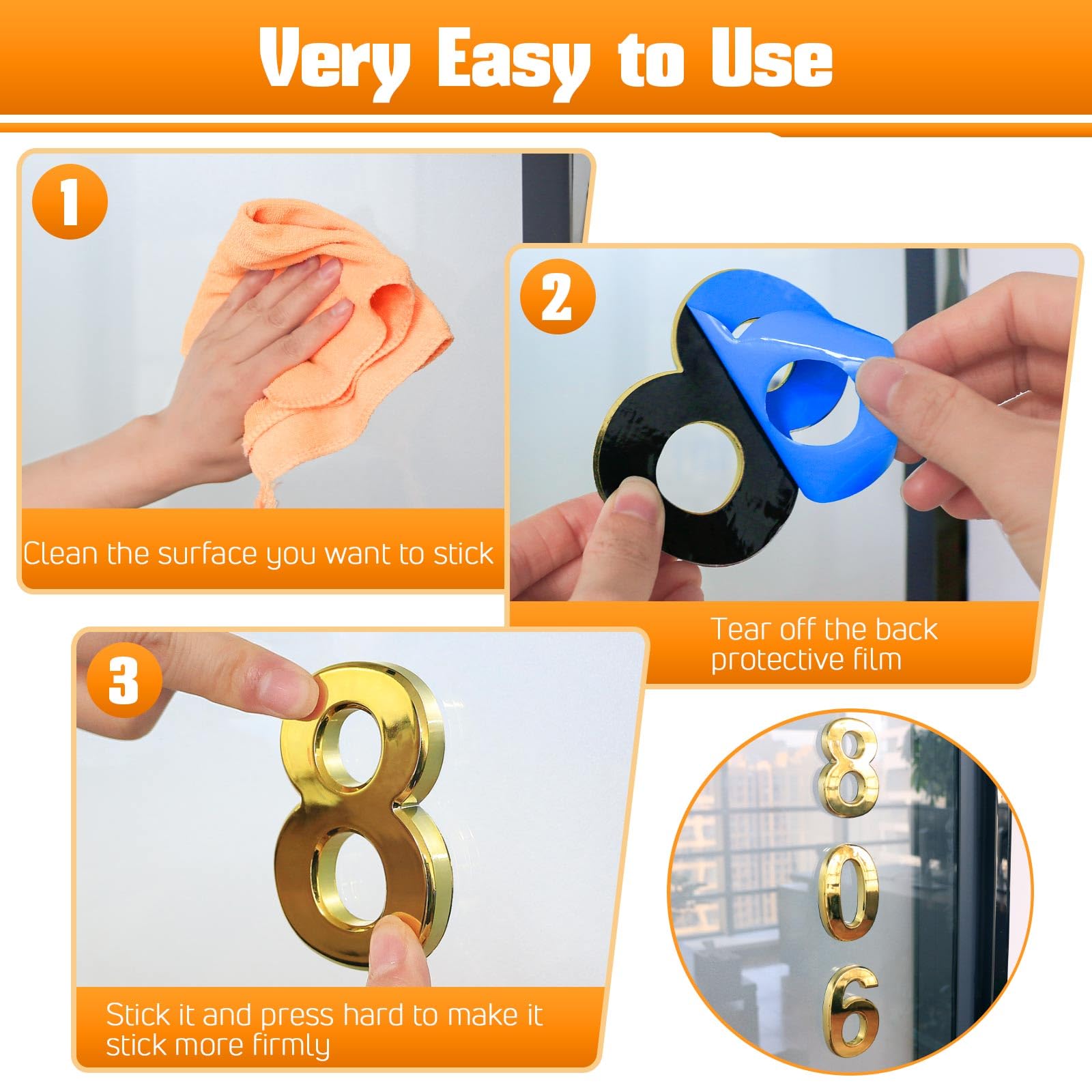 Very Easy to Use

1

Clean the surface you want to stick

2

Tear off the back protective film

3

8

Stick it and press hard to make it stick more firmly

8
0
6