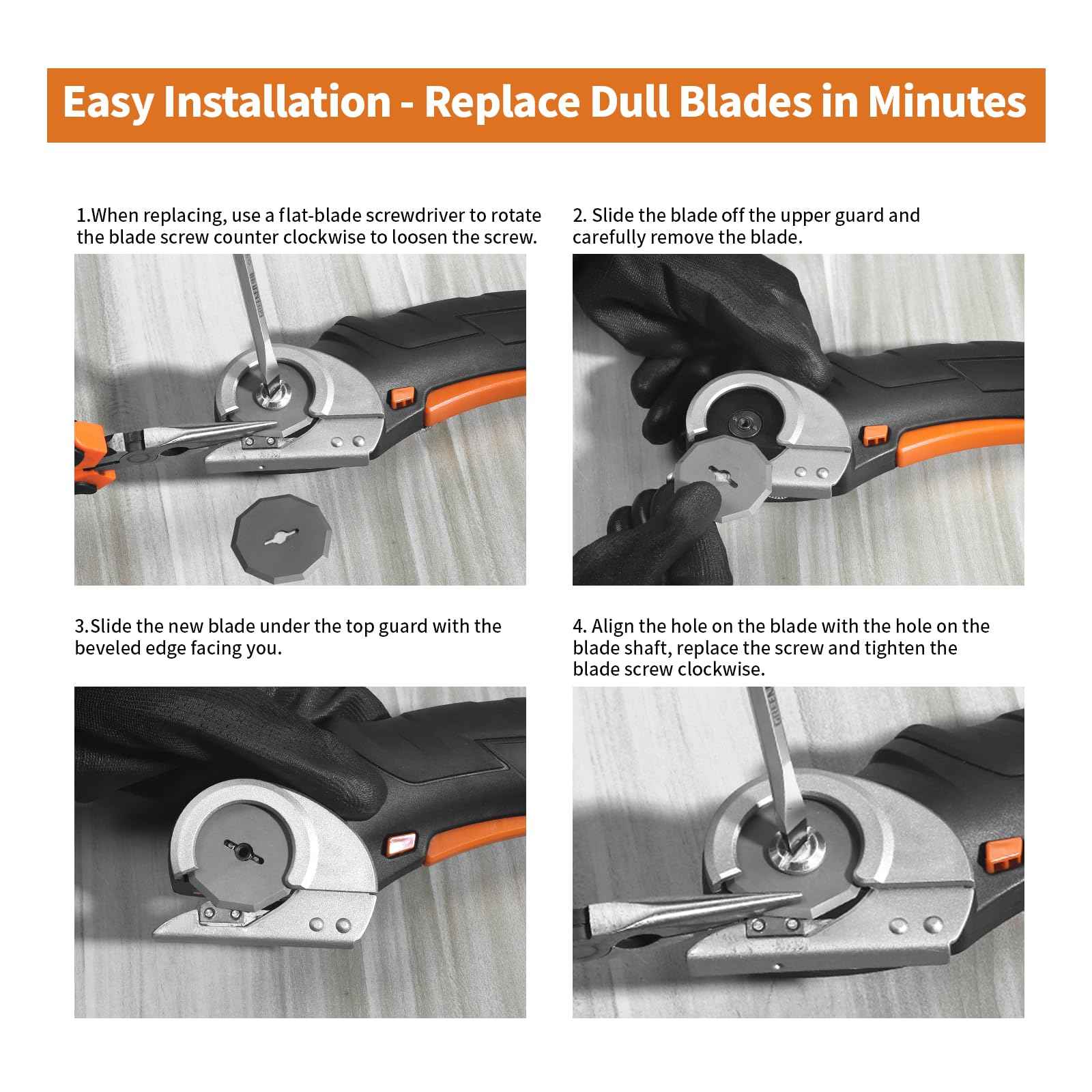 Easy Installation - Replace Dull Blades in Minutes

1.When replacing, use a flat-blade screwdriver to rotate the blade screw counter clockwise to loosen the screw.

2. Slide the blade off the upper guard and carefully remove the blade.

3.Slide the new blade under the top guard with the beveled edge facing you.

4. Align the hole on the blade with the hole on the blade shaft, replace the screw and tighten the blade screw clockwise.