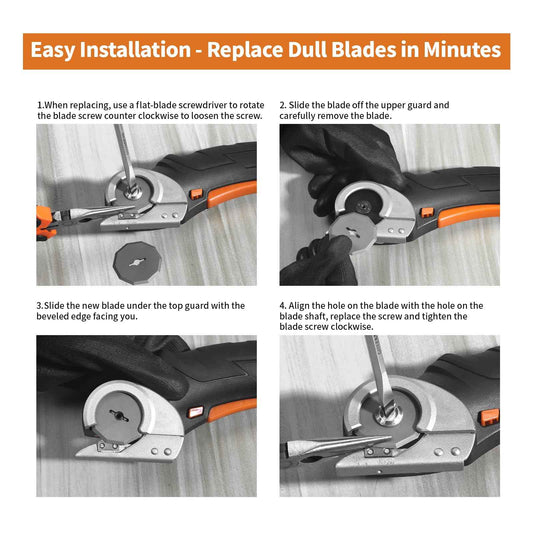 Easy Installation - Replace Dull Blades in Minutes

1.When replacing, use a flat-blade screwdriver to rotate the blade screw counter clockwise to loosen the screw.

2. Slide the blade off the upper guard and carefully remove the blade.

3.Slide the new blade under the top guard with the beveled edge facing you.

4. Align the hole on the blade with the hole on the blade shaft, replace the screw and tighten the blade screw clockwise.