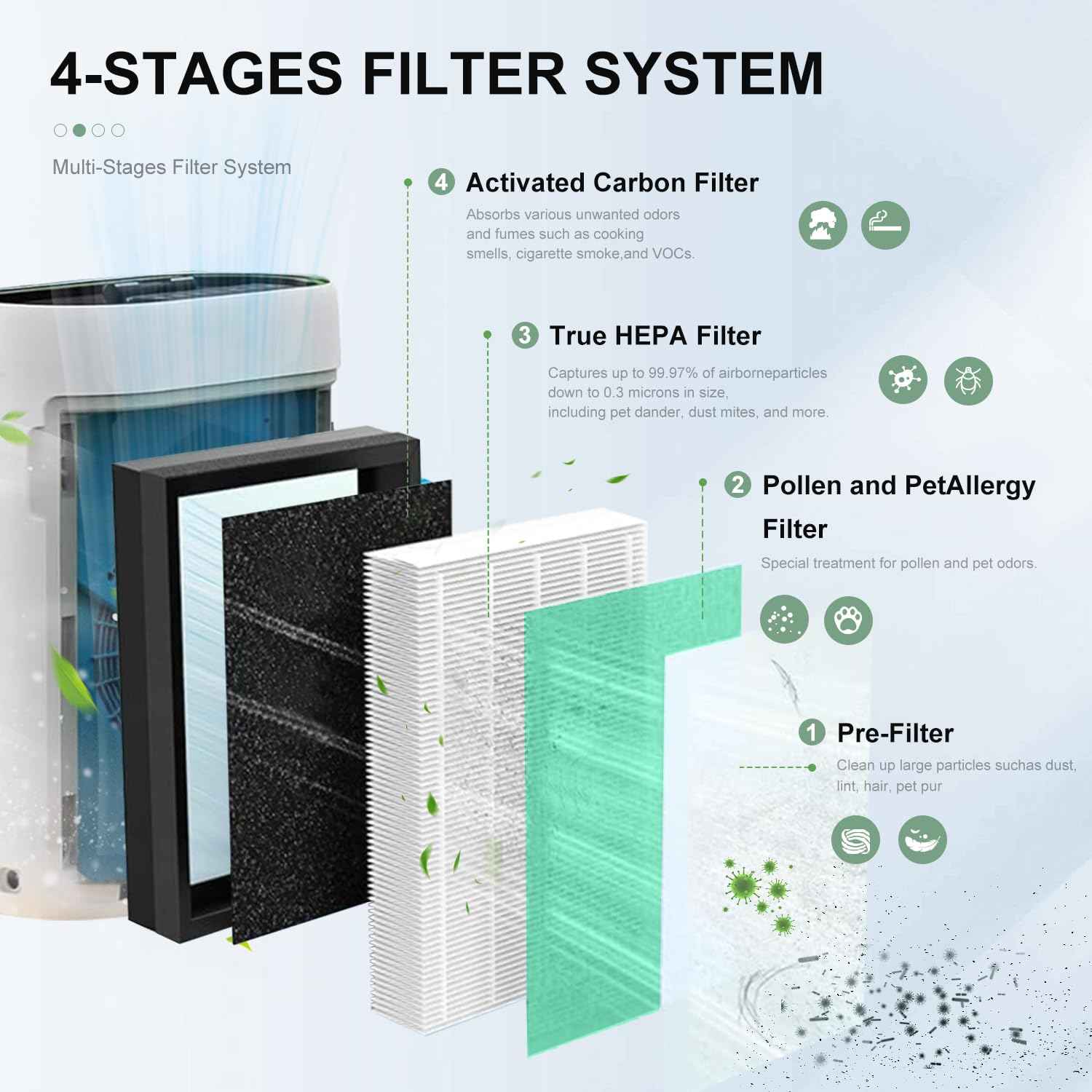 4-STAGES FILTER SYSTEM

Multi-Stages Filter System

4 Activated Carbon Filter

Absorbs various unwanted odors and fumes such as cooking smells, cigarette smoke,and VOCs.

3 True HEPA Filter

Captures up to 99.97% of airborneparticles down to 0.3 microns in size, including pet dander, dust mites, and more.

2 Pollen and PetAllergy Filter

Special treatment for pollen and pet odors.

1 Pre-Filter

Clean up large particles suchas dust, lint, hair, pet pur