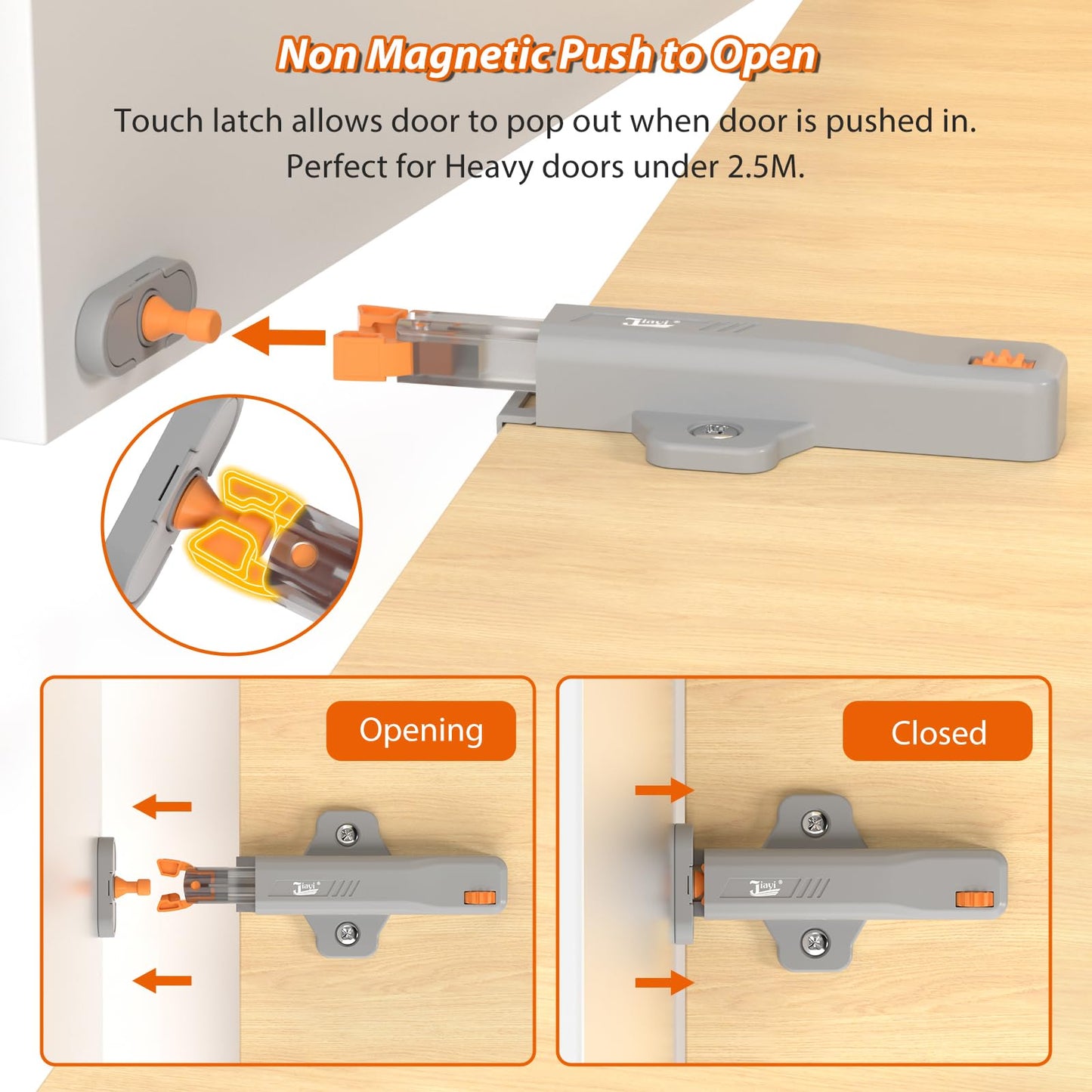 Non Magnetic Push to Open

Touch latch allows door to pop out when door is pushed in. Perfect for Heavy doors under 2.5M.

Jiayi

Opening

Jiayi

Closed

Jiayi