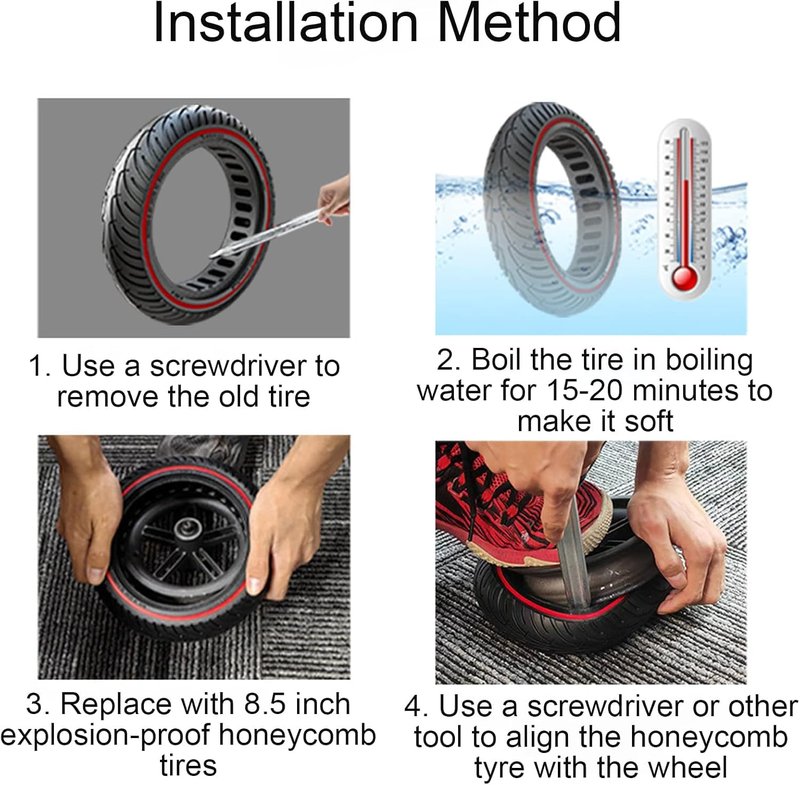 Installation Method

1. Use a screwdriver to remove the old tire

2. Boil the tire in boiling water for 15-20 minutes to make it soft

3. Replace with 8.5 inch explosion-proof honeycomb tires

4. Use a screwdriver or other tool to align the honeycomb tyre with the wheel