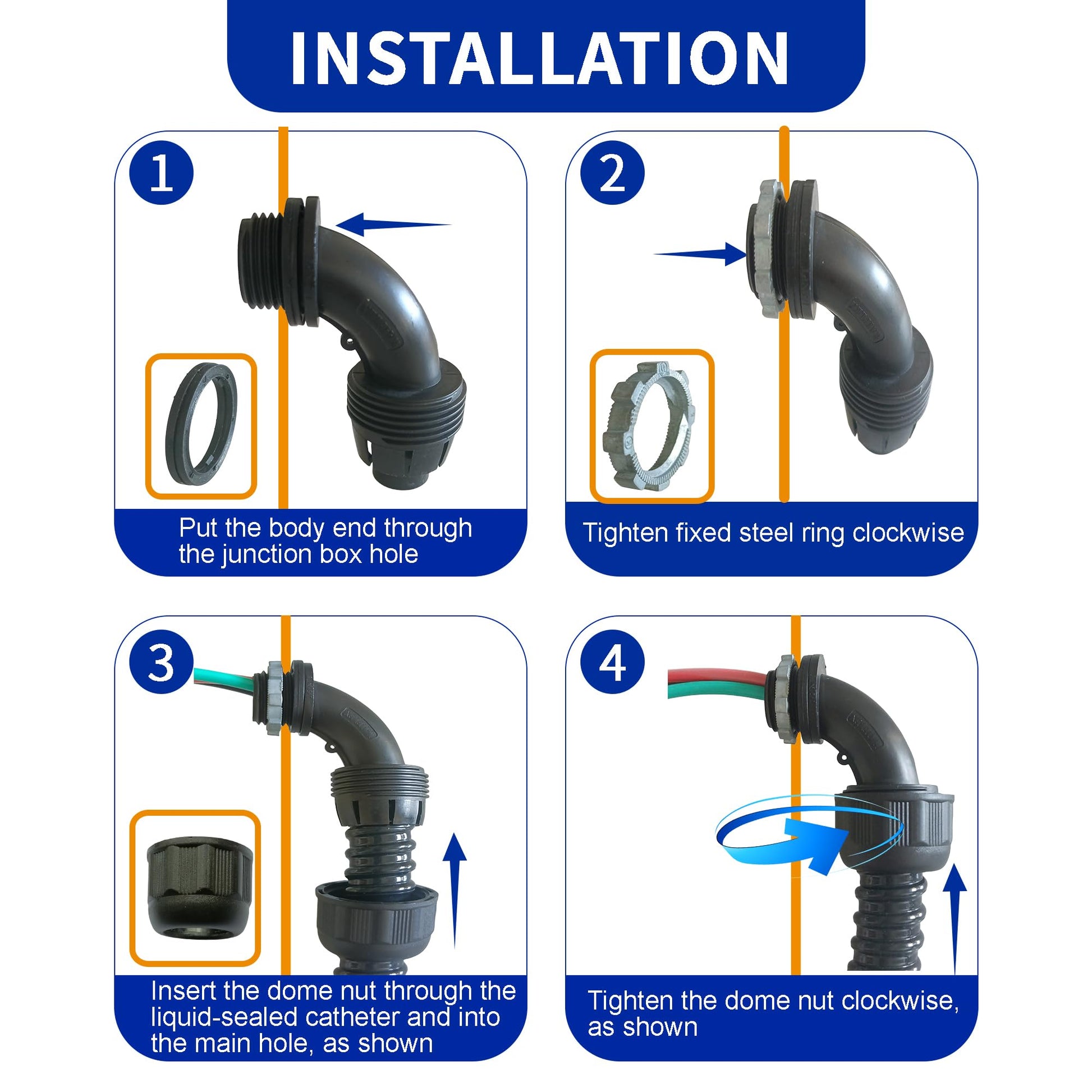 INSTALLATION

1

Put the body end through the junction box hole

2

Tighten fixed steel ring clockwise

3

Insert the dome nut through the liquid-sealed catheter and into the main hole, as shown

4

Tighten the dome nut clockwise, as shown