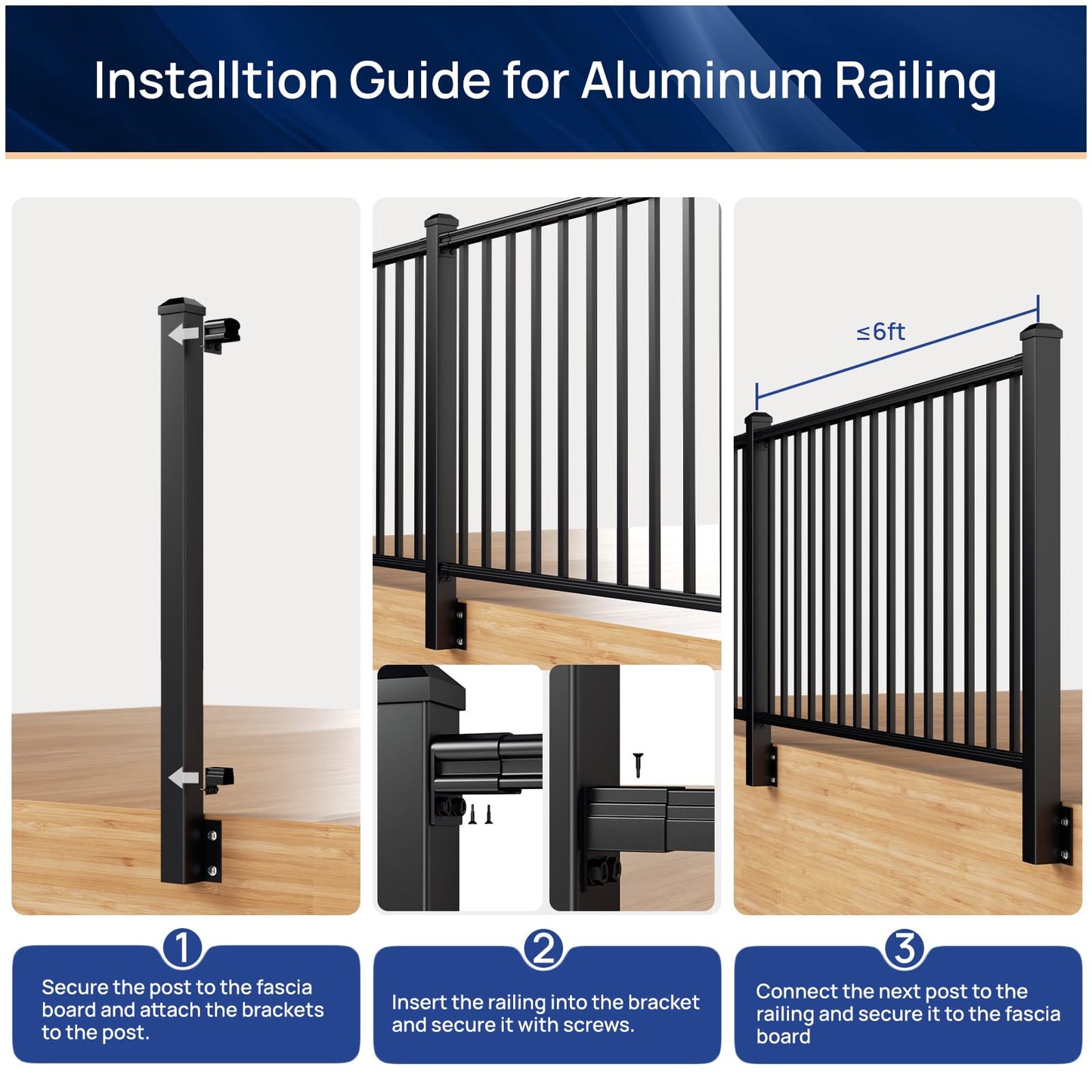 Installtion Guide for Aluminum Railing

≤6ft

1
Secure the post to the fascia board and attach the brackets to the post.

2
Insert the railing into the bracket and secure it with screws.

3
Connect the next post to the railing and secure it to the fascia board