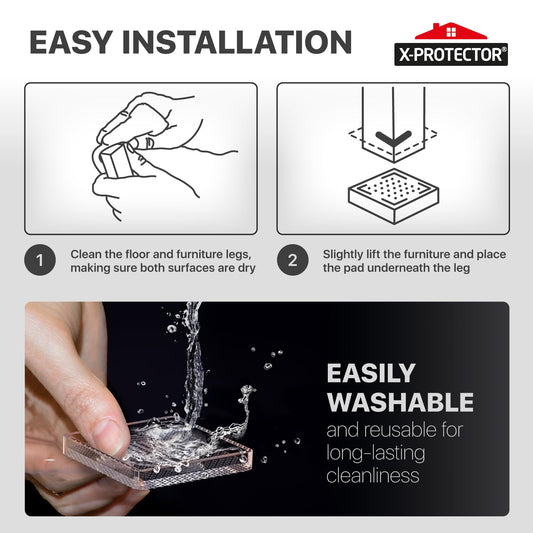 EASY INSTALLATION

X-PROTECTOR®

1 Clean the floor and furniture legs, making sure both surfaces are dry

2 Slightly lift the furniture and place the pad underneath the leg

EASILY WASHABLE
and reusable for long-lasting cleanliness