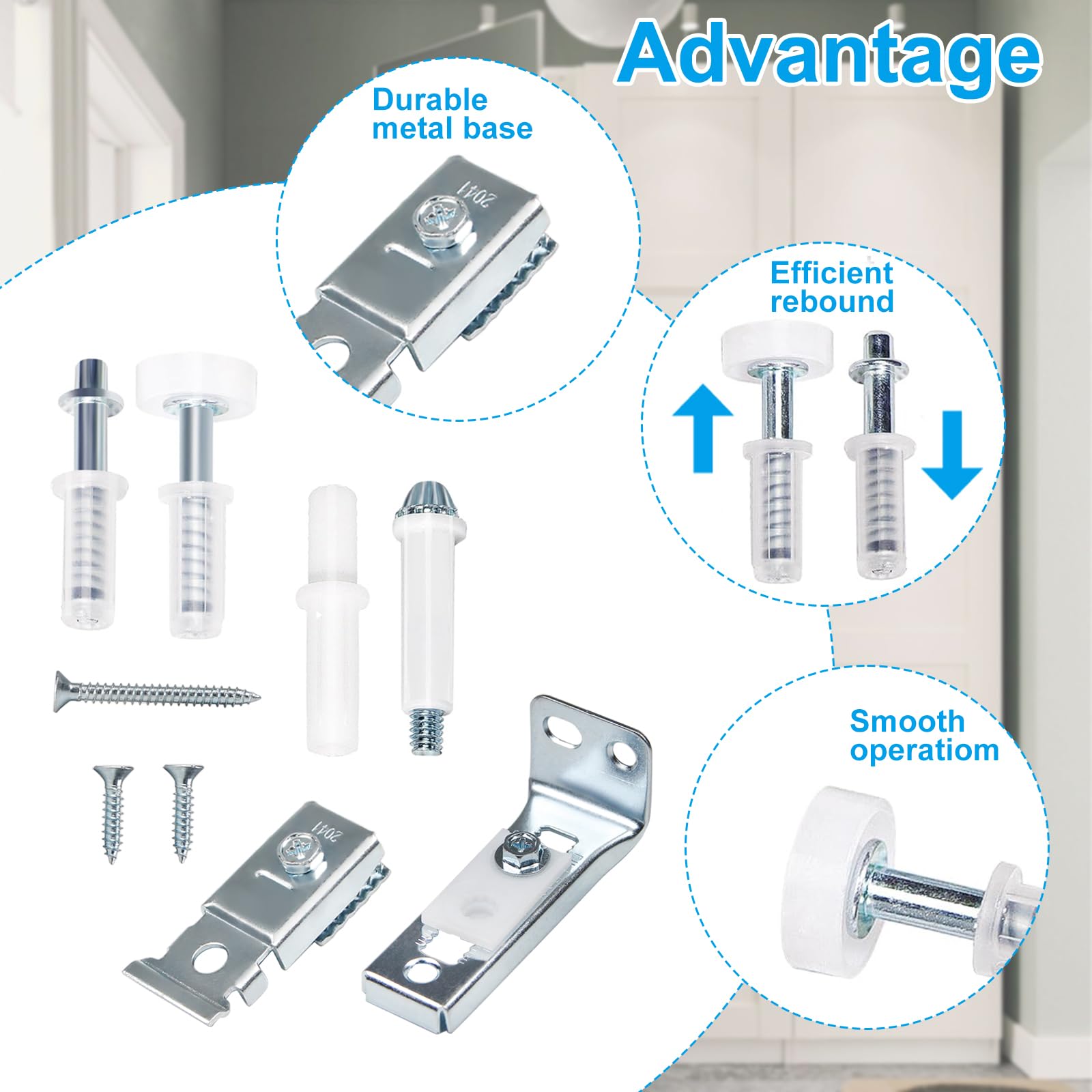 Advantage

Durable metal base

2041

Efficient rebound

Smooth operatiom

2041