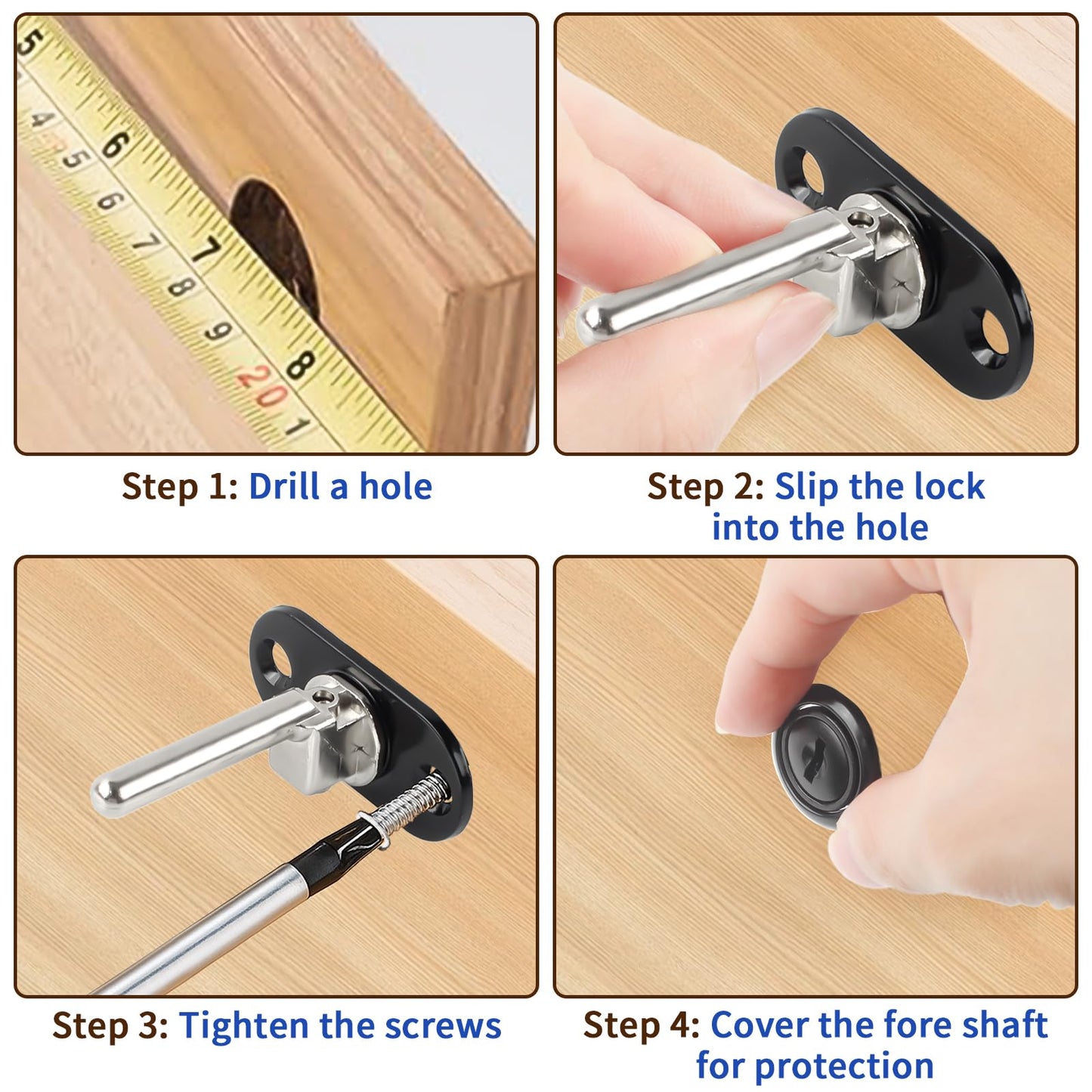 5
6
7
8
4
5
6
7
8
9
20
1

Step 1: Drill a hole

Step 2: Slip the lock into the hole

Step 3: Tighten the screws

Step 4: Cover the fore shaft for protection