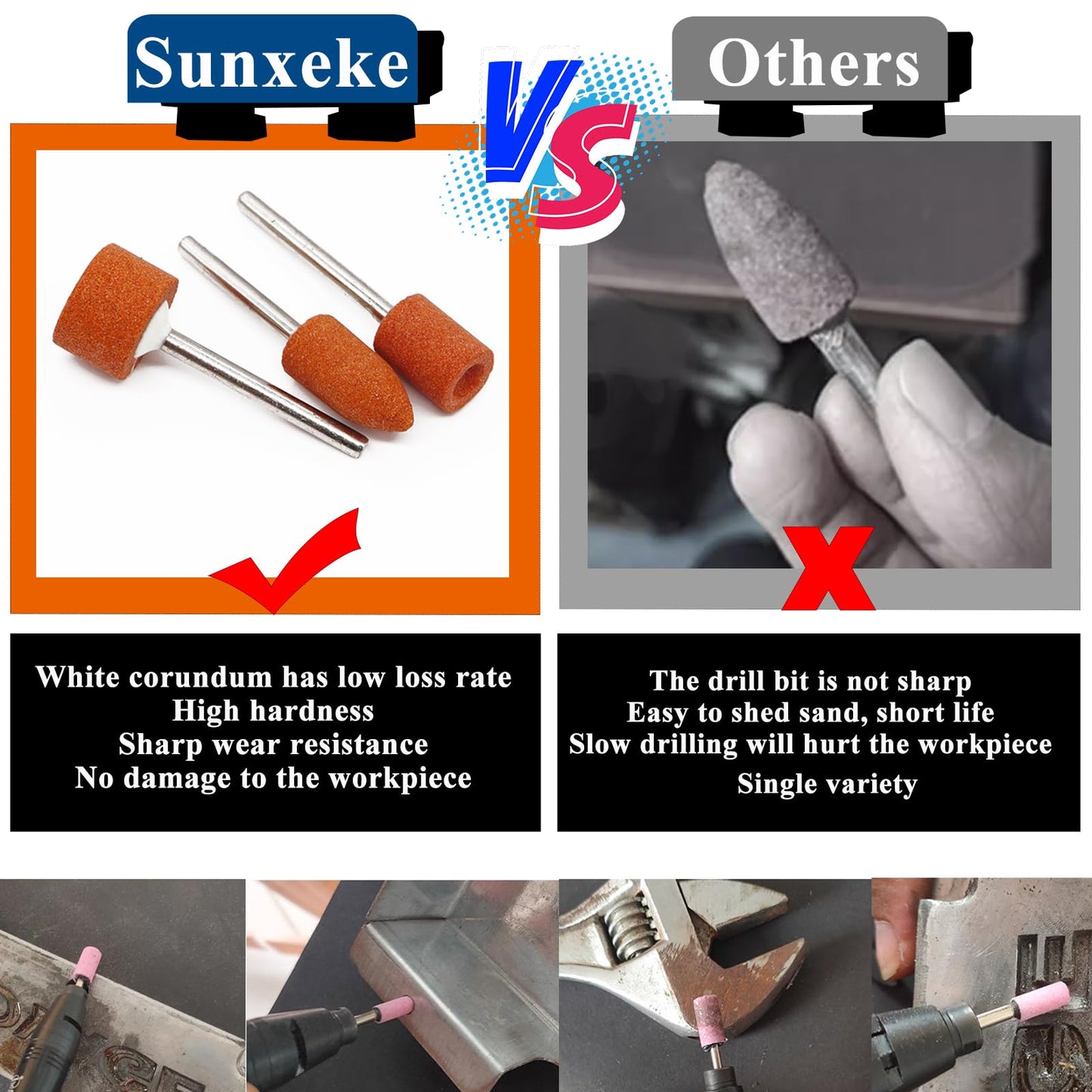 Sunxeke

VS

Others

White corundum has low loss rate
High hardness
Sharp wear resistance
No damage to the workpiece

The drill bit is not sharp
Easy to shed sand, short life
Slow drilling will hurt the workpiece
Single variety