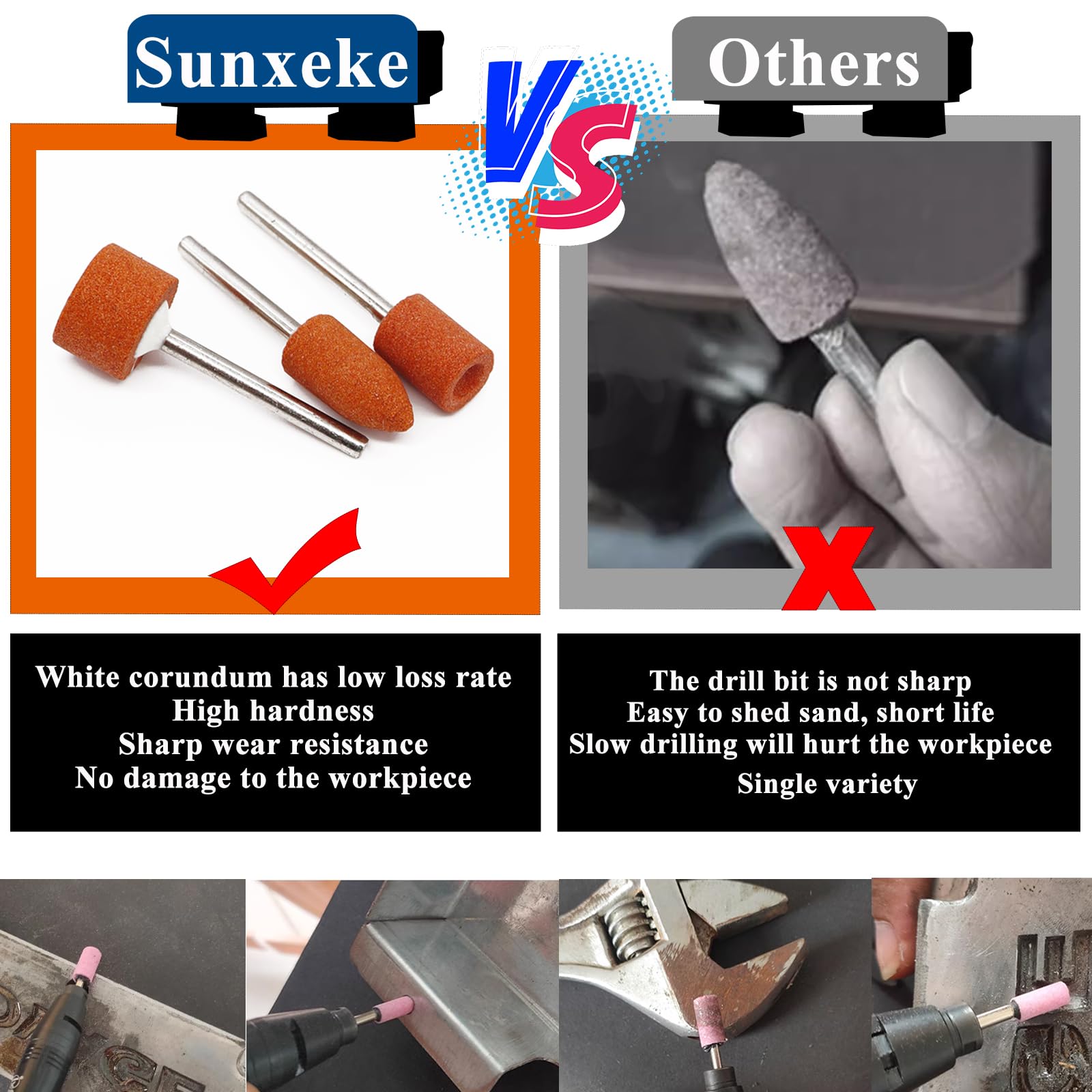 Sunxeke

VS

Others

White corundum has low loss rate
High hardness
Sharp wear resistance
No damage to the workpiece

The drill bit is not sharp
Easy to shed sand, short life
Slow drilling will hurt the workpiece
Single variety