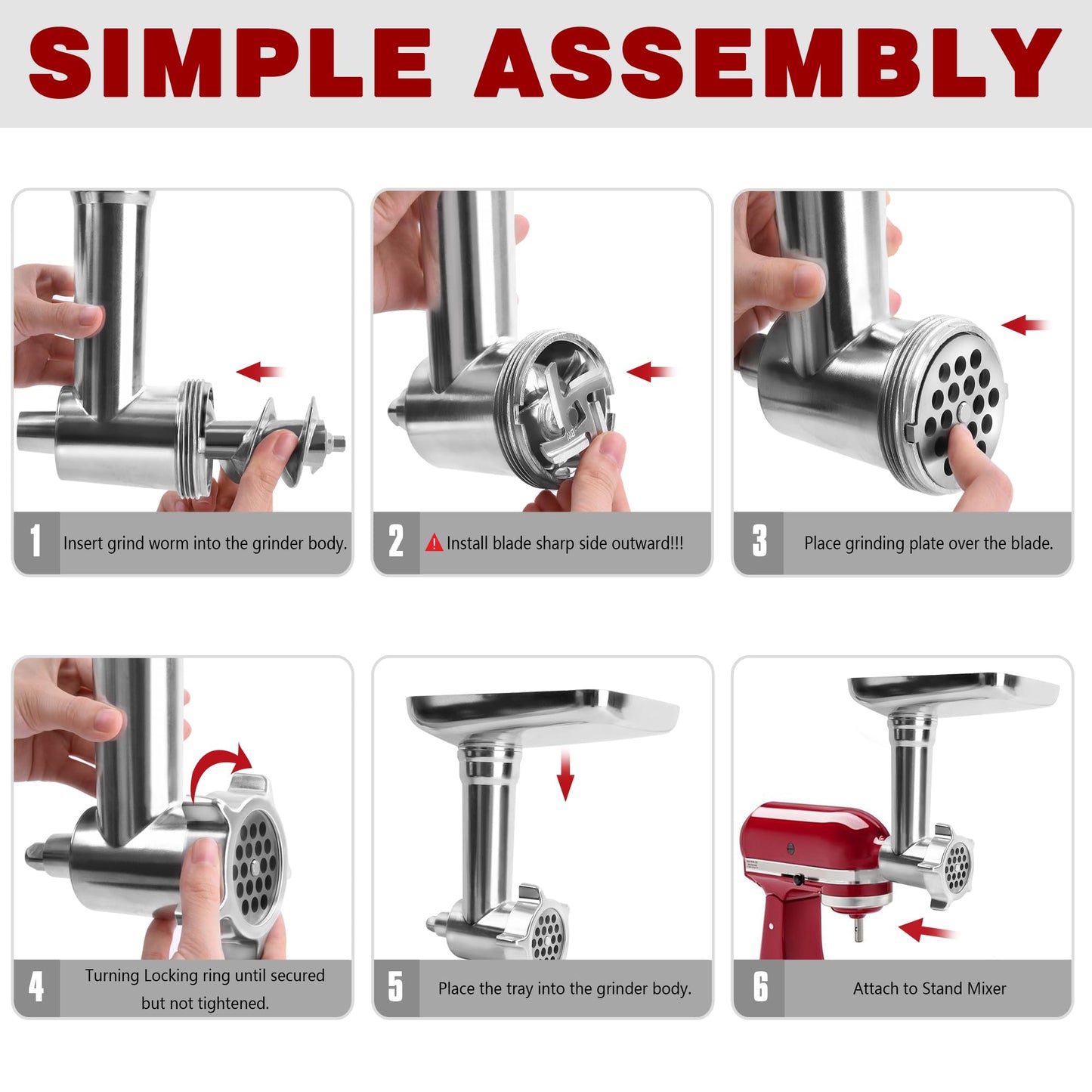 SIMPLE ASSEMBLY

1 Insert grind worm into the grinder body.

2 Install blade sharp side outward!!!

3 Place grinding plate over the blade.

4 Turning Locking ring until secured but not tightened.

5 Place the tray into the grinder body.

6 Attach to Stand Mixer