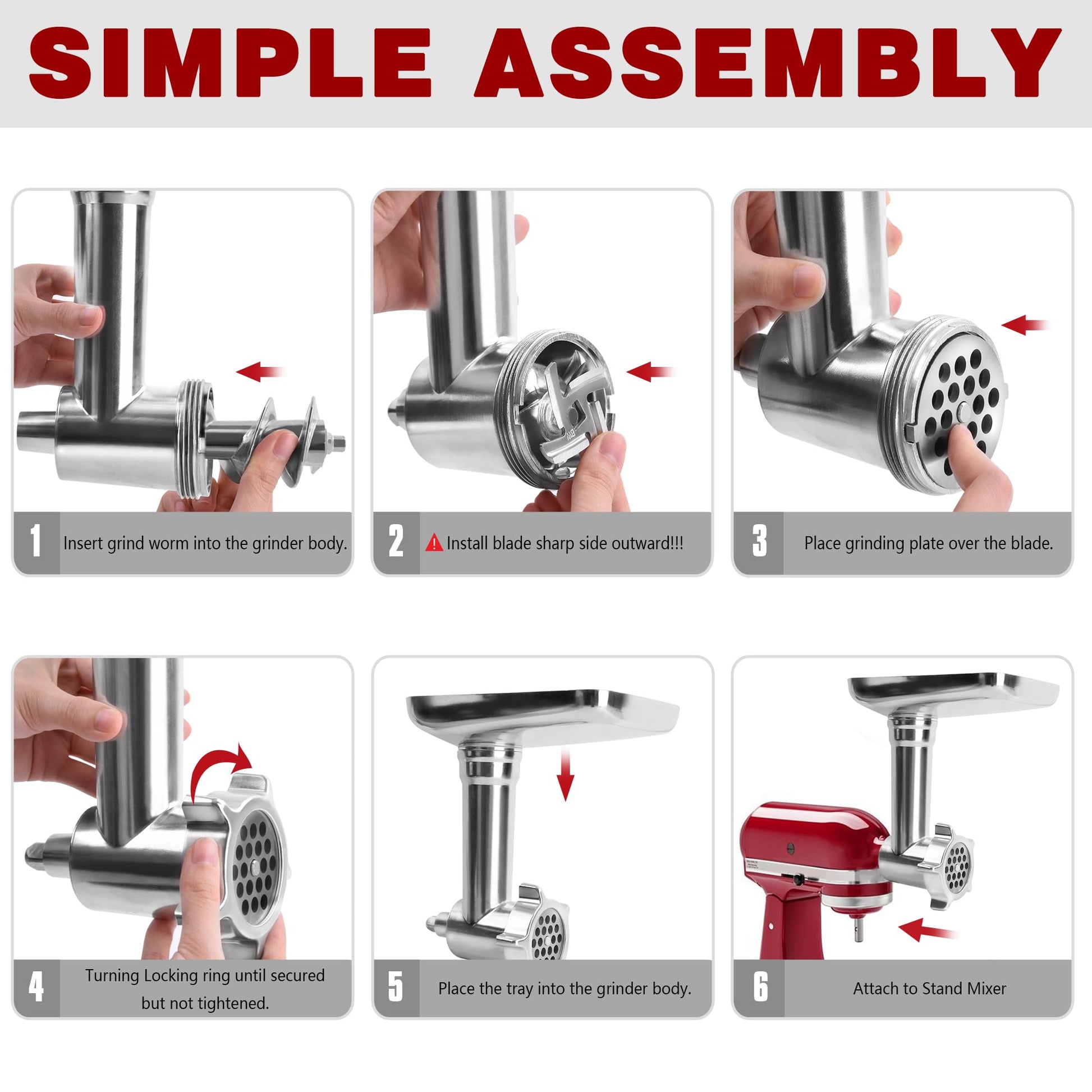 SIMPLE ASSEMBLY

1 Insert grind worm into the grinder body.

2 Install blade sharp side outward!!!

3 Place grinding plate over the blade.

4 Turning Locking ring until secured but not tightened.

5 Place the tray into the grinder body.

6 Attach to Stand Mixer