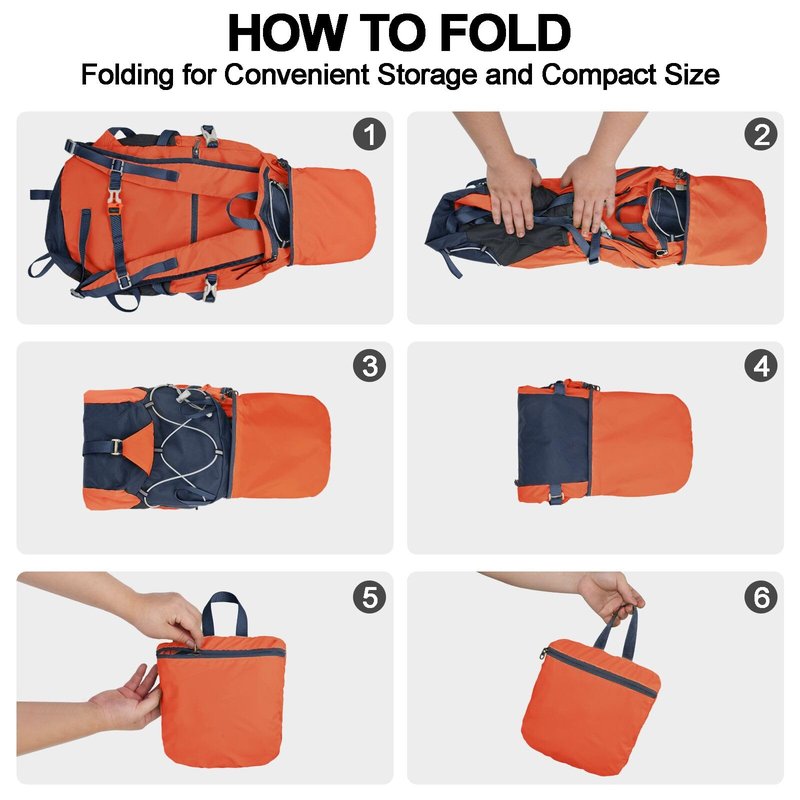 HOW TO FOLD
Folding for Convenient Storage and Compact Size

1

2

3

4

5

6