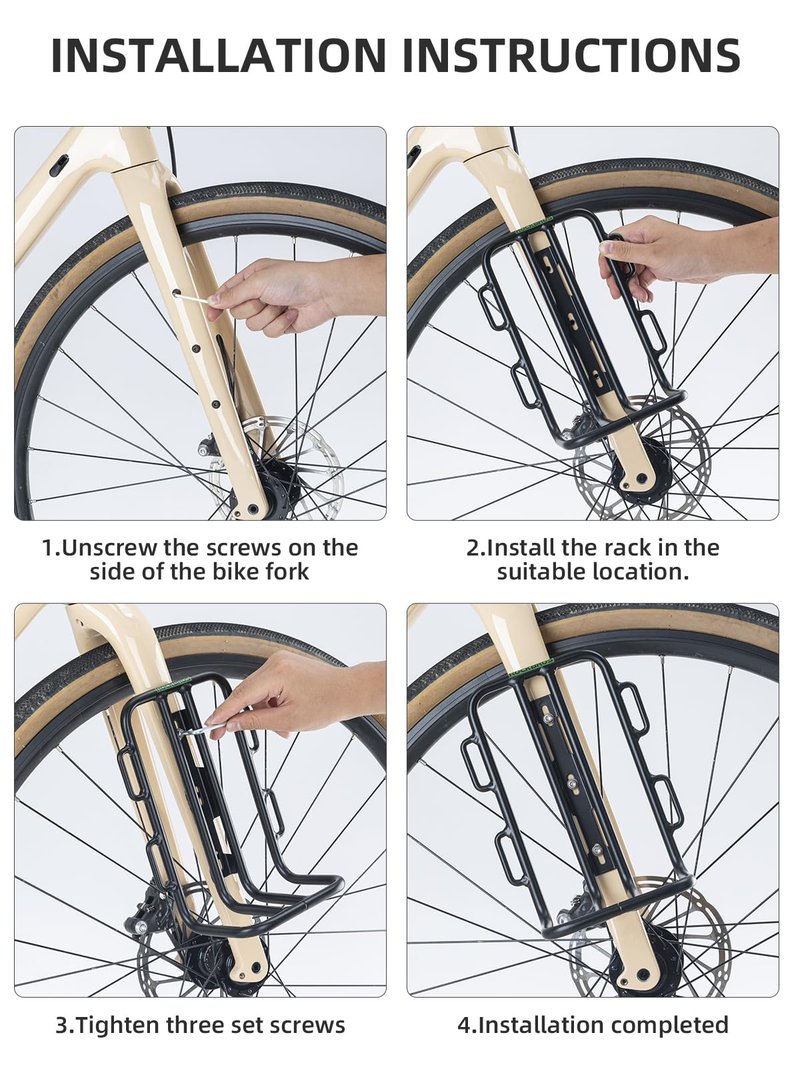 INSTALLATION INSTRUCTIONS

1.Unscrew the screws on the side of the bike fork

2.Install the rack in the suitable location.

3.Tighten three set screws

4.Installation completed