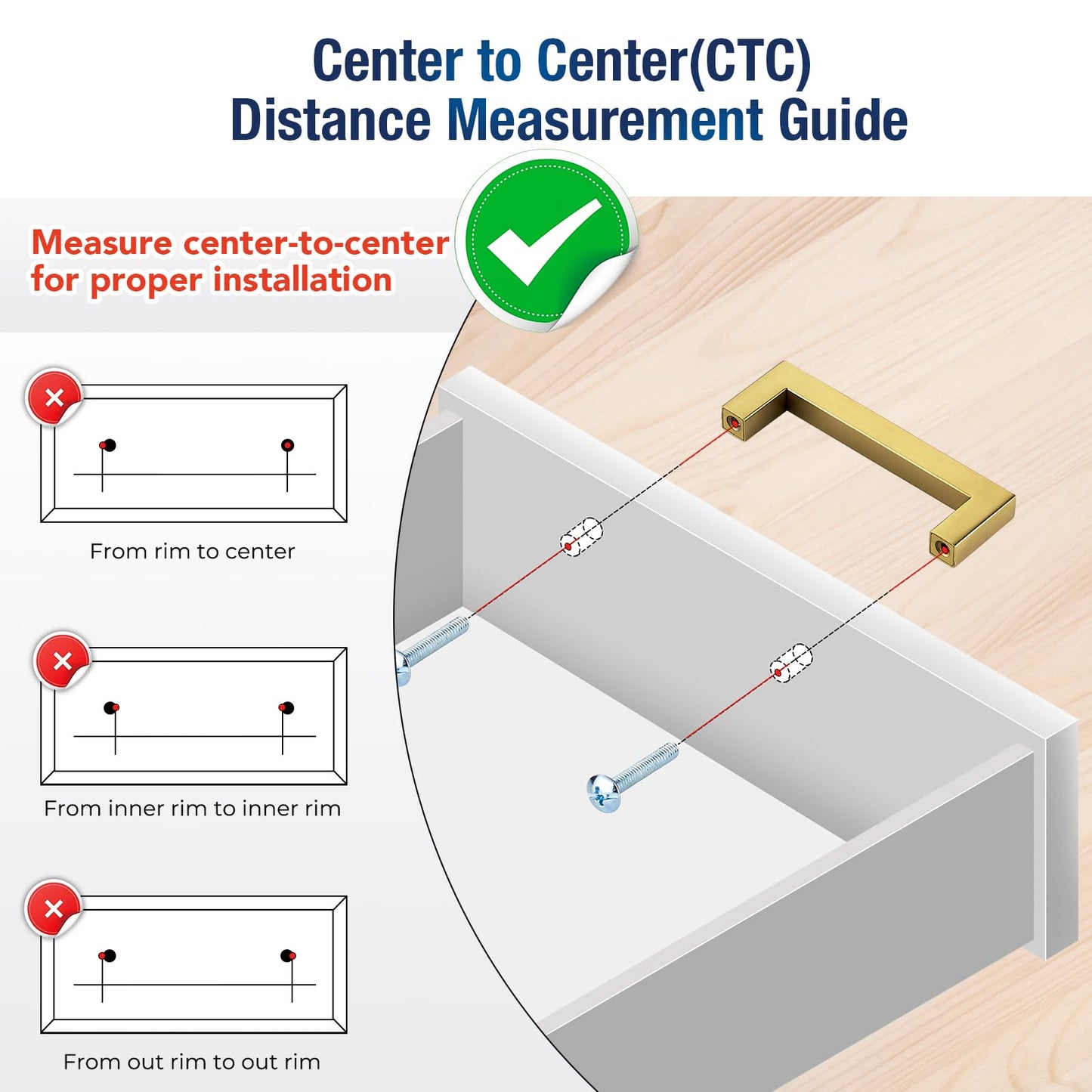 Center to Center(CTC)
Distance Measurement Guide

Measure center-to-center for proper installation

From rim to center

From inner rim to inner rim

From out rim to out rim