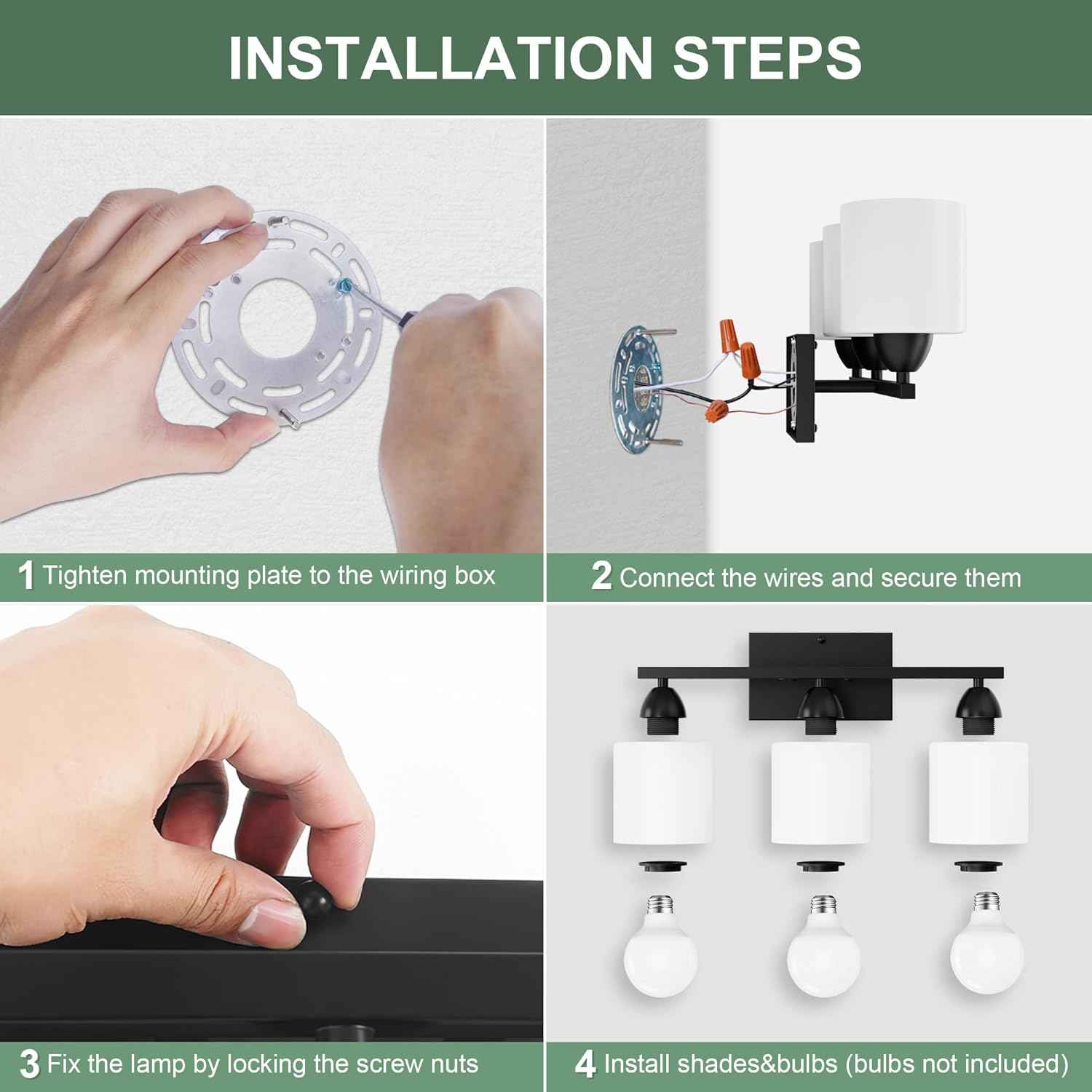 INSTALLATION STEPS

1 Tighten mounting plate to the wiring box

2 Connect the wires and secure them

3 Fix the lamp by locking the screw nuts

4 Install shades&bulbs (bulbs not included)