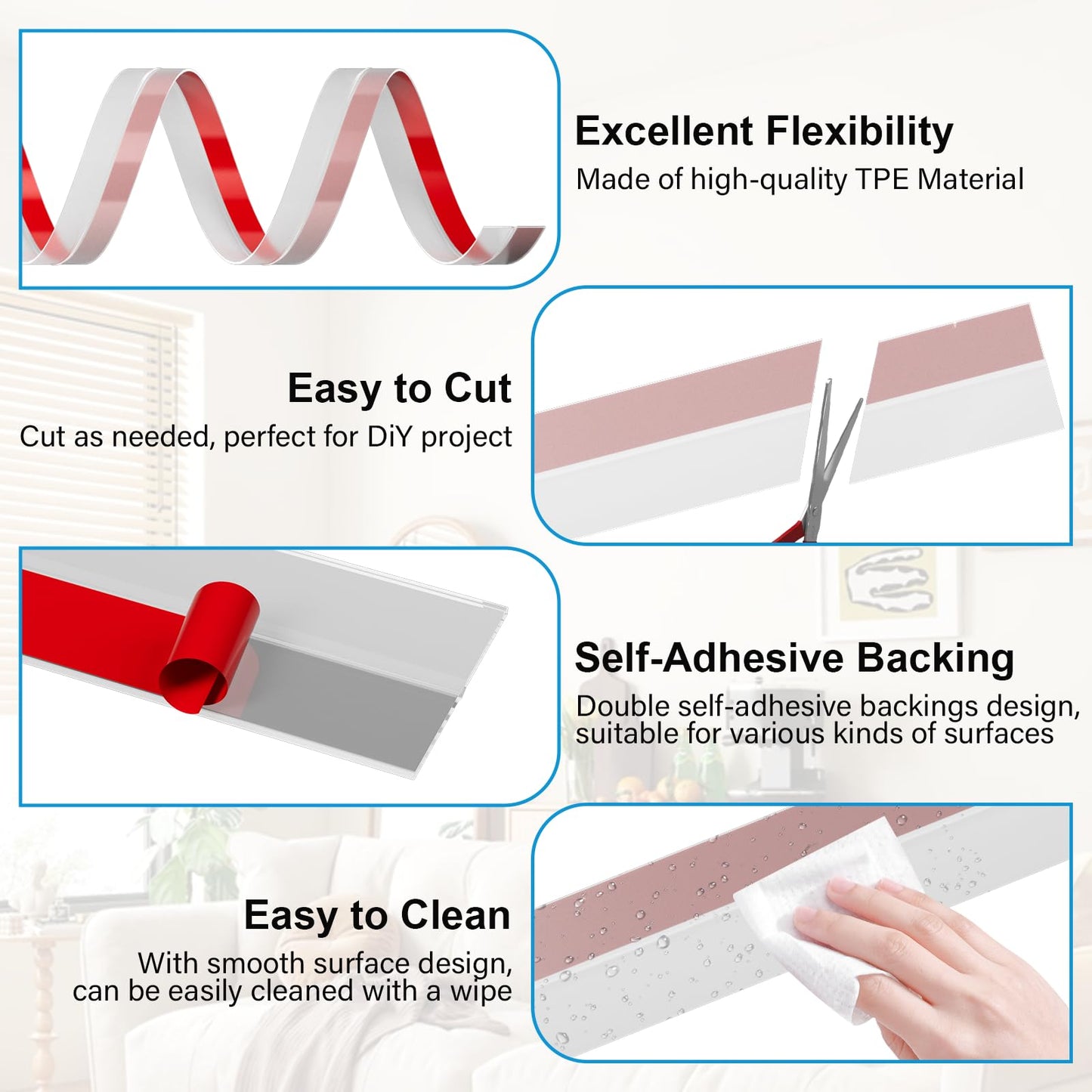 Excellent Flexibility
Made of high-quality TPE Material

Easy to Cut
Cut as needed, perfect for DiY project

Self-Adhesive Backing
Double self-adhesive backings design, suitable for various kinds of surfaces

Easy to Clean
With smooth surface design, can be easily cleaned with a wipe