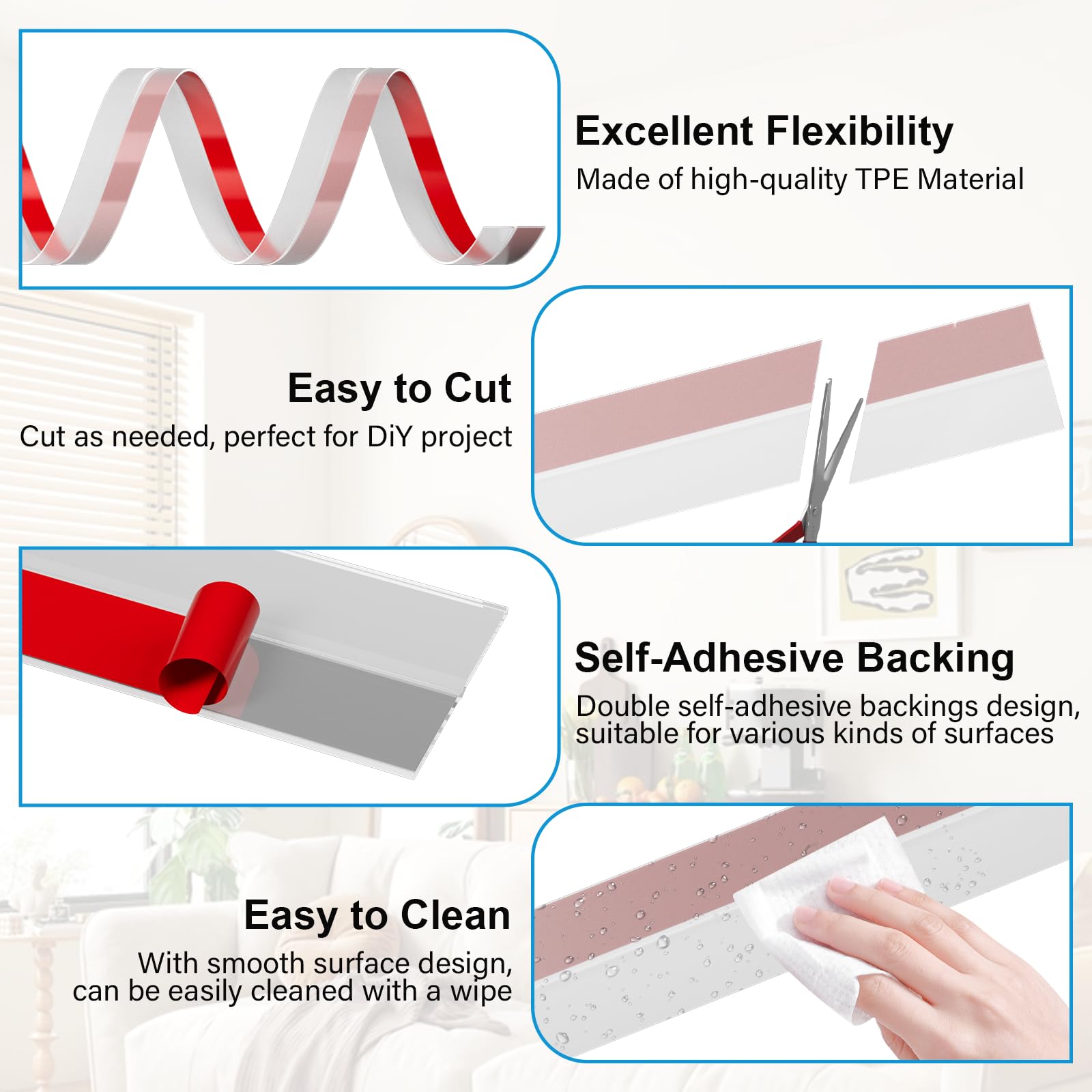 Excellent Flexibility
Made of high-quality TPE Material

Easy to Cut
Cut as needed, perfect for DiY project

Self-Adhesive Backing
Double self-adhesive backings design, suitable for various kinds of surfaces

Easy to Clean
With smooth surface design, can be easily cleaned with a wipe