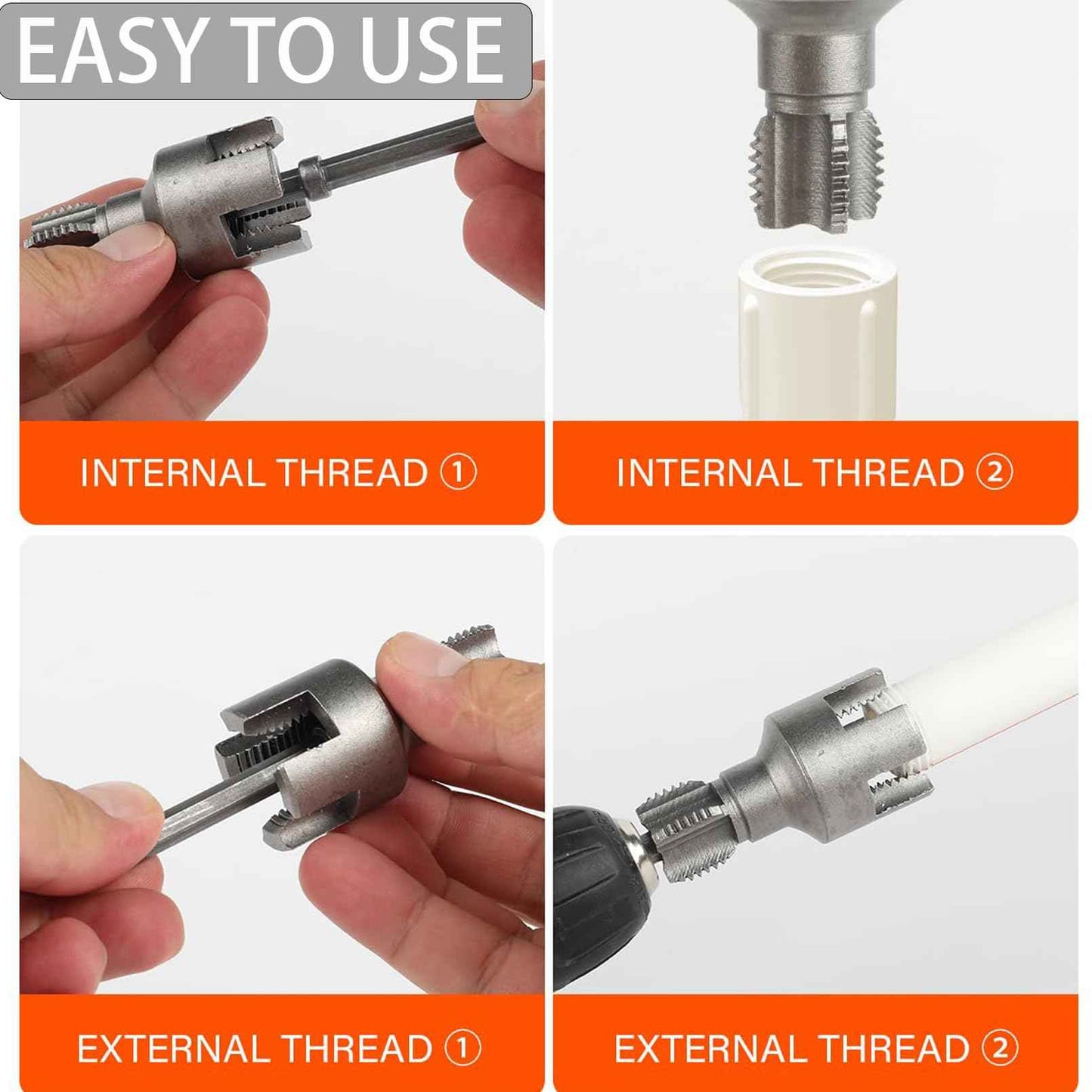 EASY TO USE

INTERNAL THREAD ①

INTERNAL THREAD ②

EXTERNAL THREAD ①

EXTERNAL THREAD ②