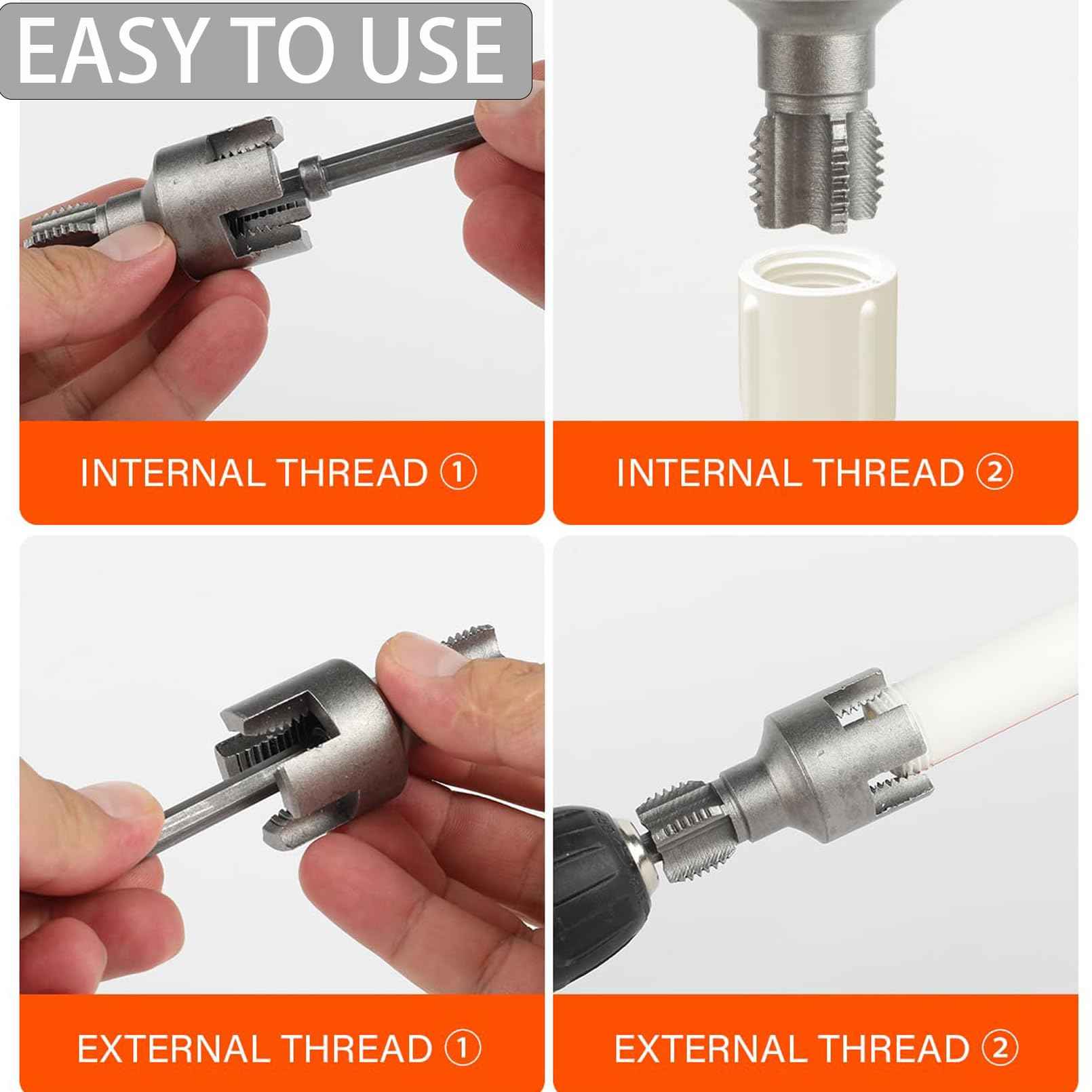 EASY TO USE

INTERNAL THREAD ①

INTERNAL THREAD ②

EXTERNAL THREAD ①

EXTERNAL THREAD ②