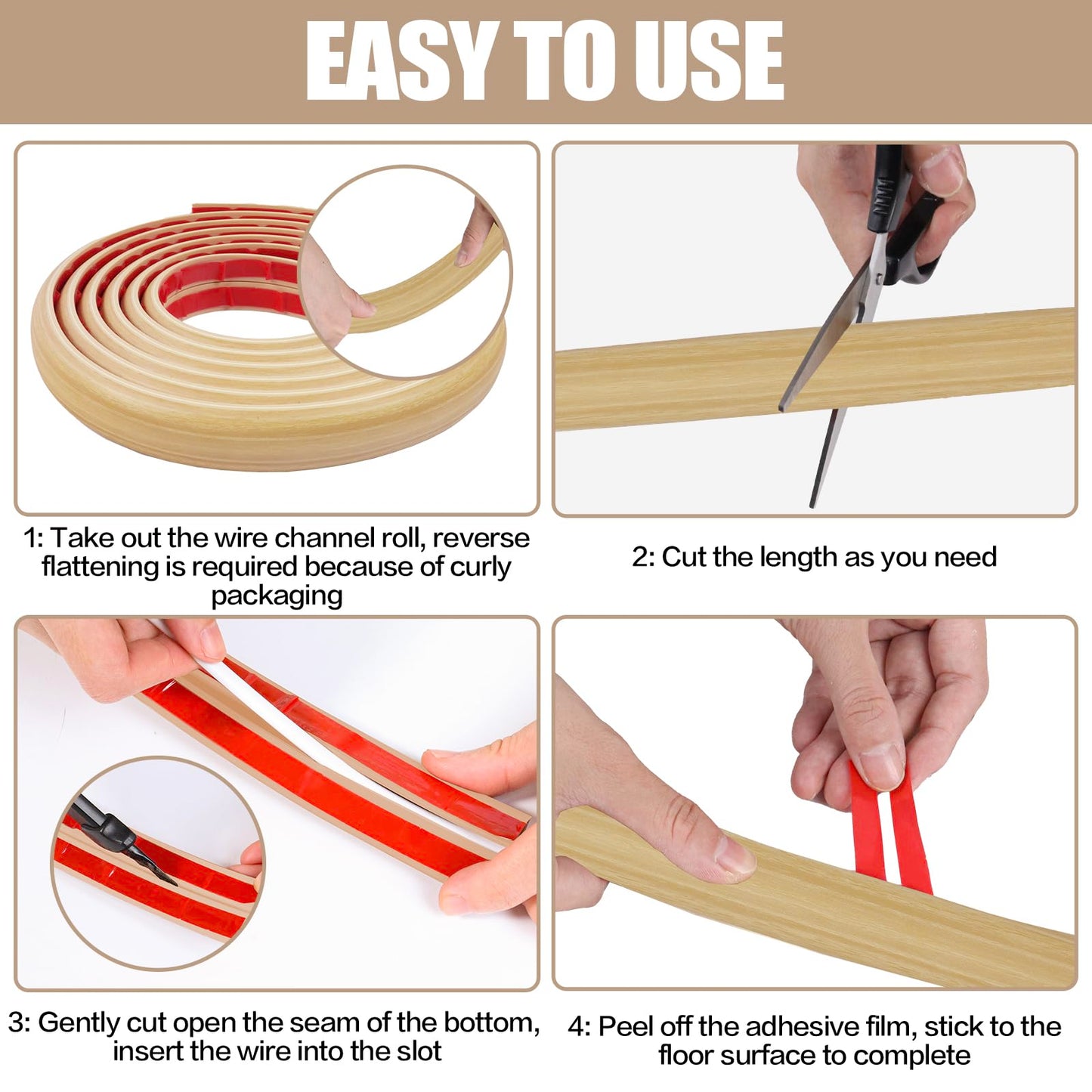 EASY TO USE

1: Take out the wire channel roll, reverse flattening is required because of curly packaging

2: Cut the length as you need

3: Gently cut open the seam of the bottom, insert the wire into the slot

4: Peel off the adhesive film, stick to the floor surface to complete