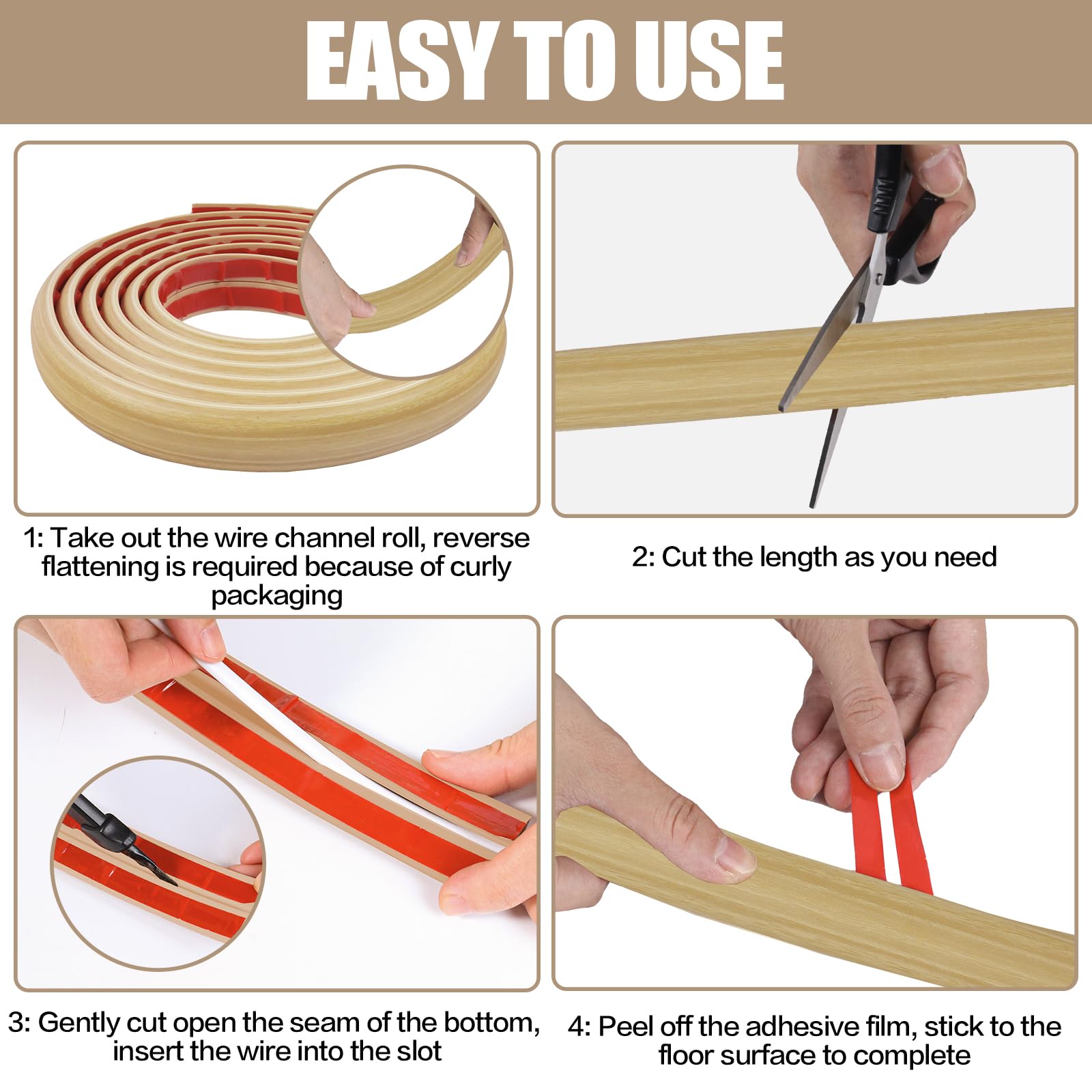 EASY TO USE

1: Take out the wire channel roll, reverse flattening is required because of curly packaging

2: Cut the length as you need

3: Gently cut open the seam of the bottom, insert the wire into the slot

4: Peel off the adhesive film, stick to the floor surface to complete