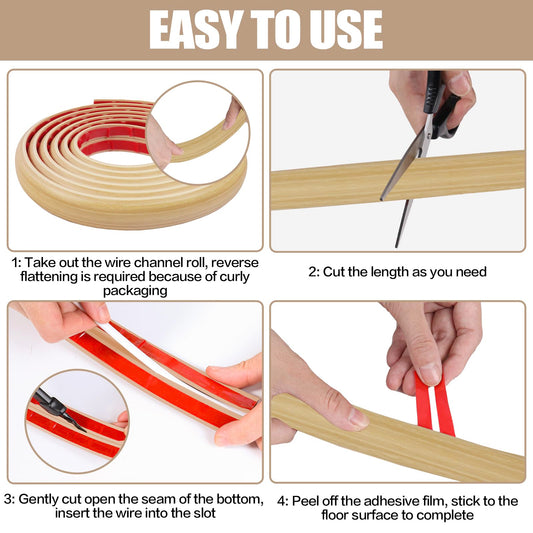 EASY TO USE

1: Take out the wire channel roll, reverse flattening is required because of curly packaging

2: Cut the length as you need

3: Gently cut open the seam of the bottom, insert the wire into the slot

4: Peel off the adhesive film, stick to the floor surface to complete