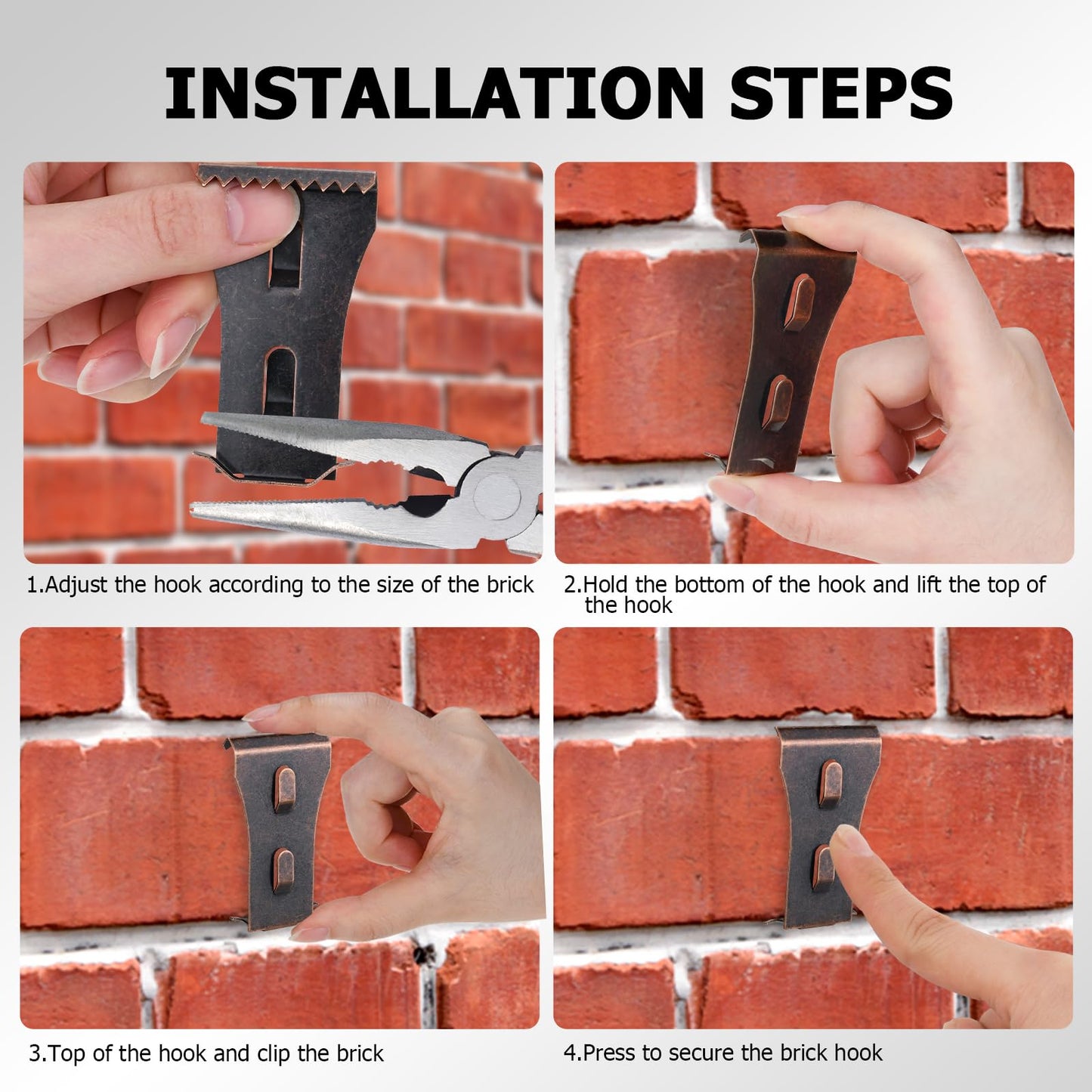 INSTALLATION STEPS

1.Adjust the hook according to the size of the brick

2.Hold the bottom of the hook and lift the top of the hook

3.Top of the hook and clip the brick

4.Press to secure the brick hook