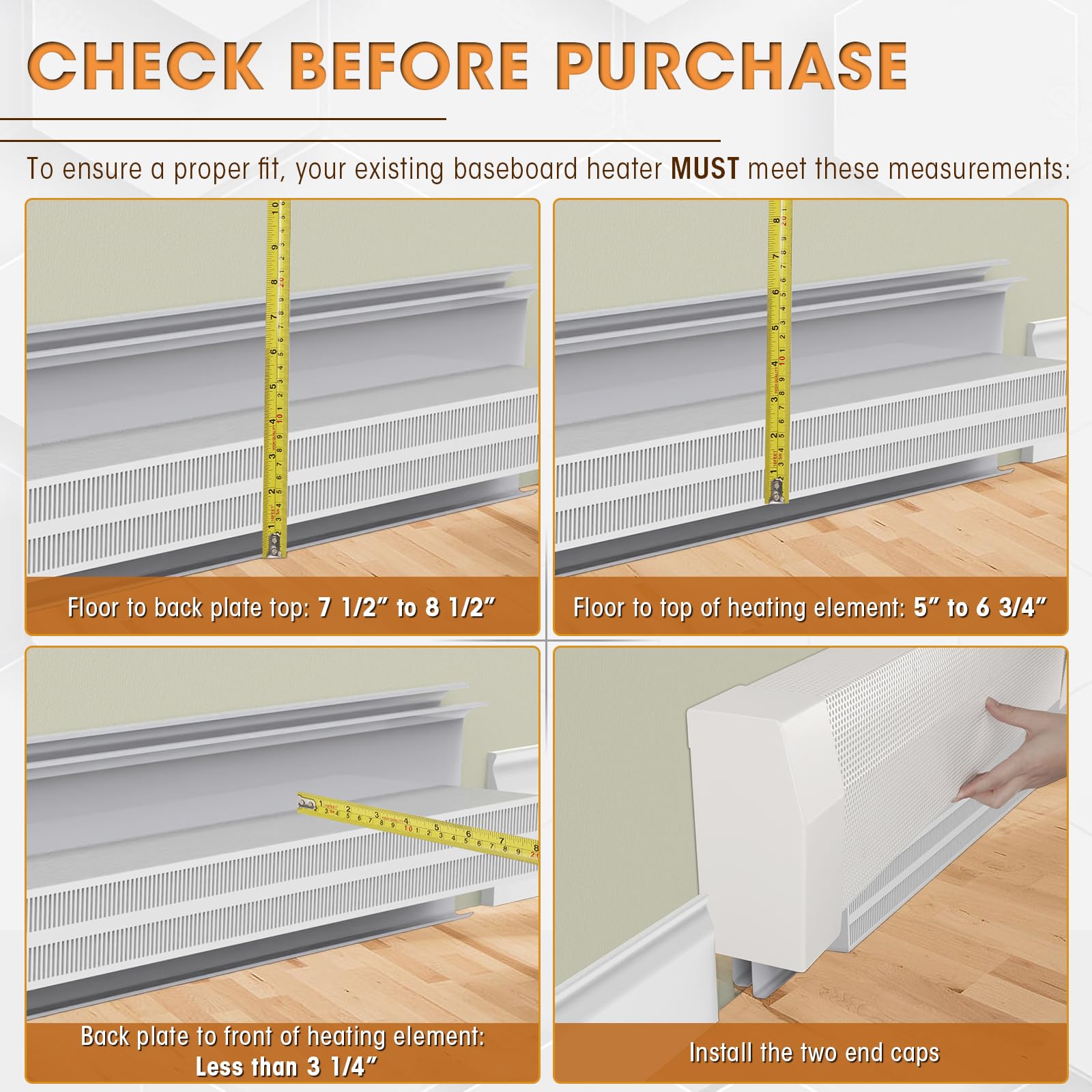 CHECK BEFORE PURCHASE

To ensure a proper fit, your existing baseboard heater MUST meet these measurements:

Floor to back plate top: 7 1/2” to 8 1/2”

Floor to top of heating element: 5” to 6 3/4”

Back plate to front of heating element: Less than 3 1/4”

Install the two end caps