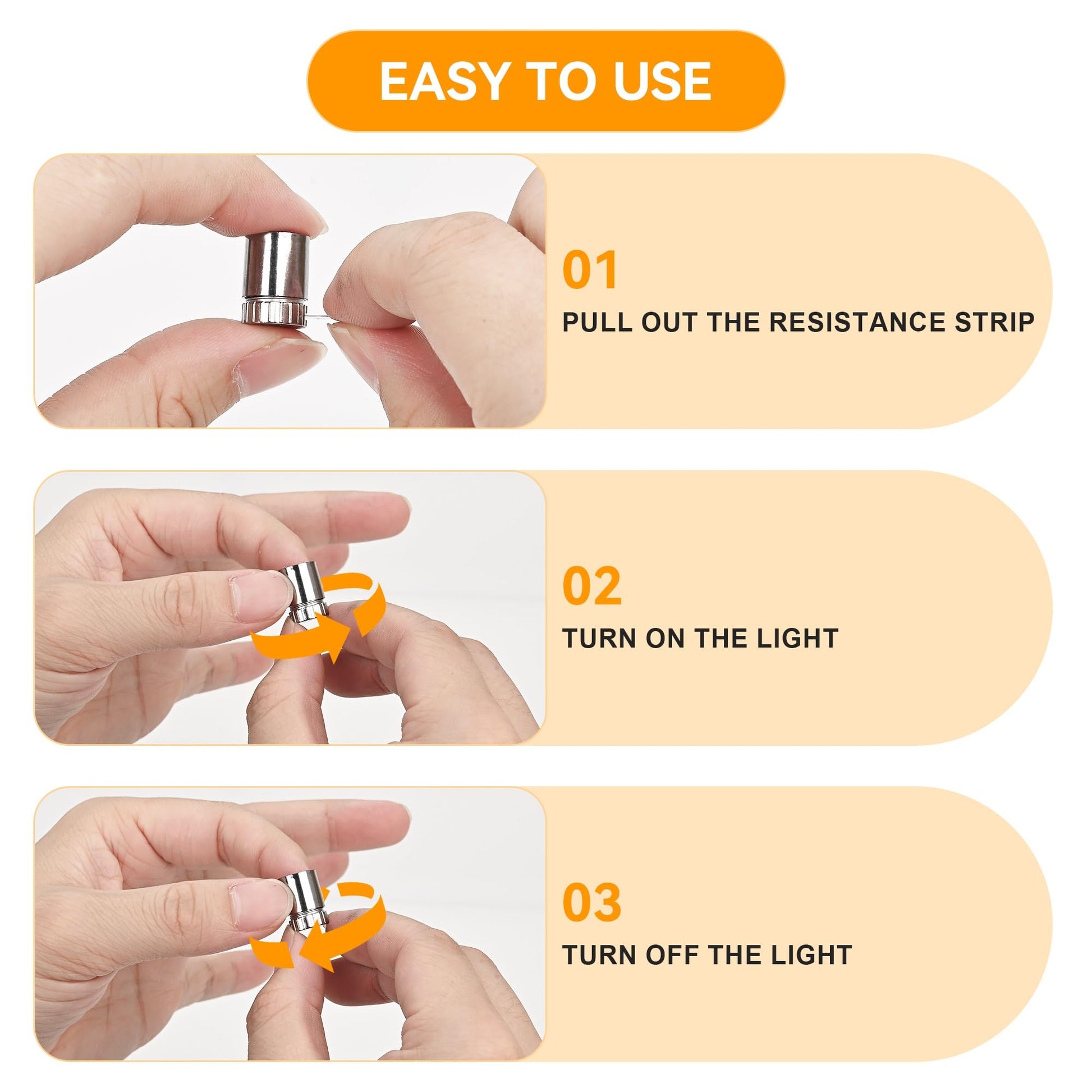 EASY TO USE

01
PULL OUT THE RESISTANCE STRIP

02
TURN ON THE LIGHT

03
TURN OFF THE LIGHT